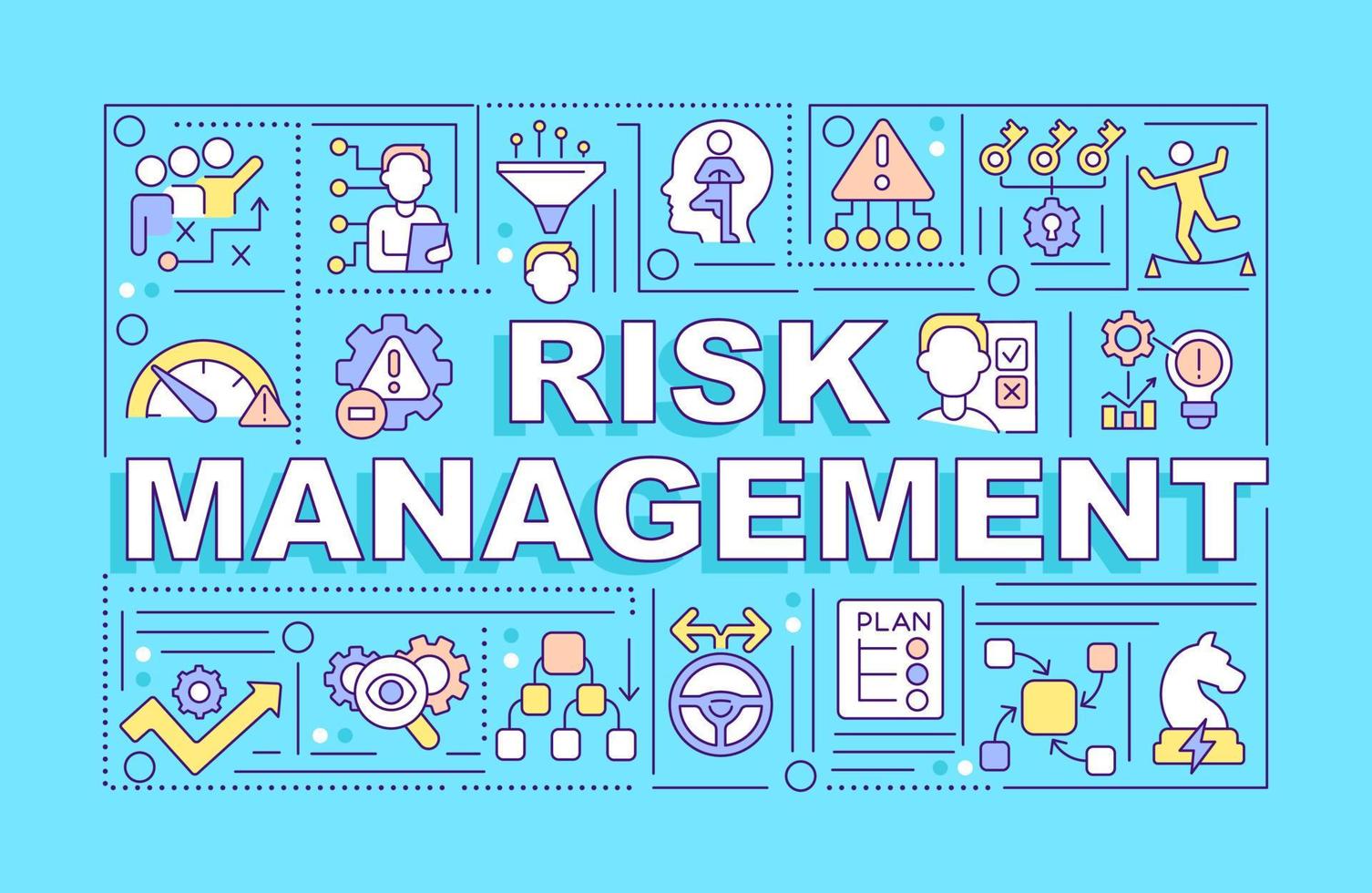 RISK MANAGEMENT

PLAN