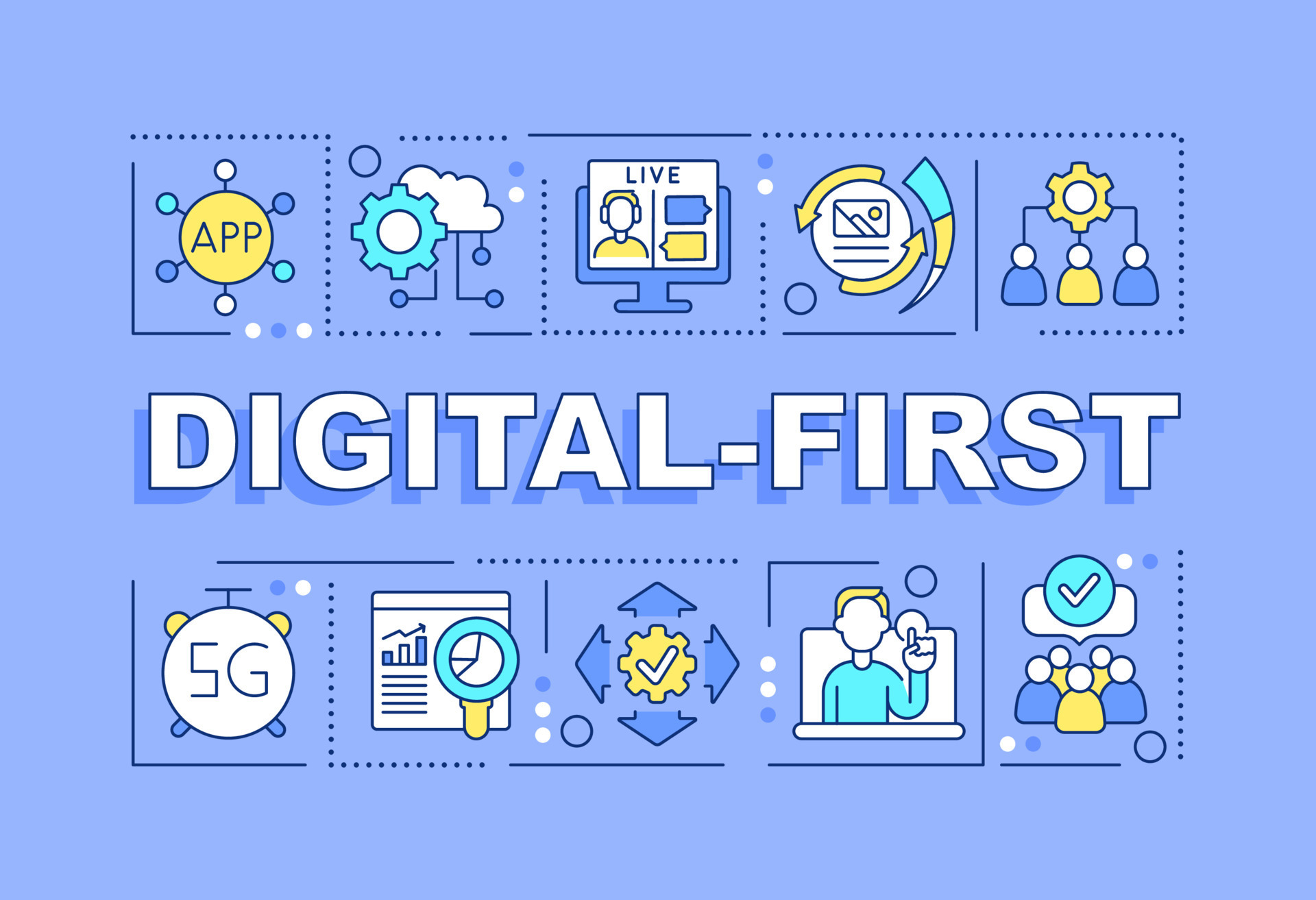 APP

LIVE

DIGITAL-FIRST

5G