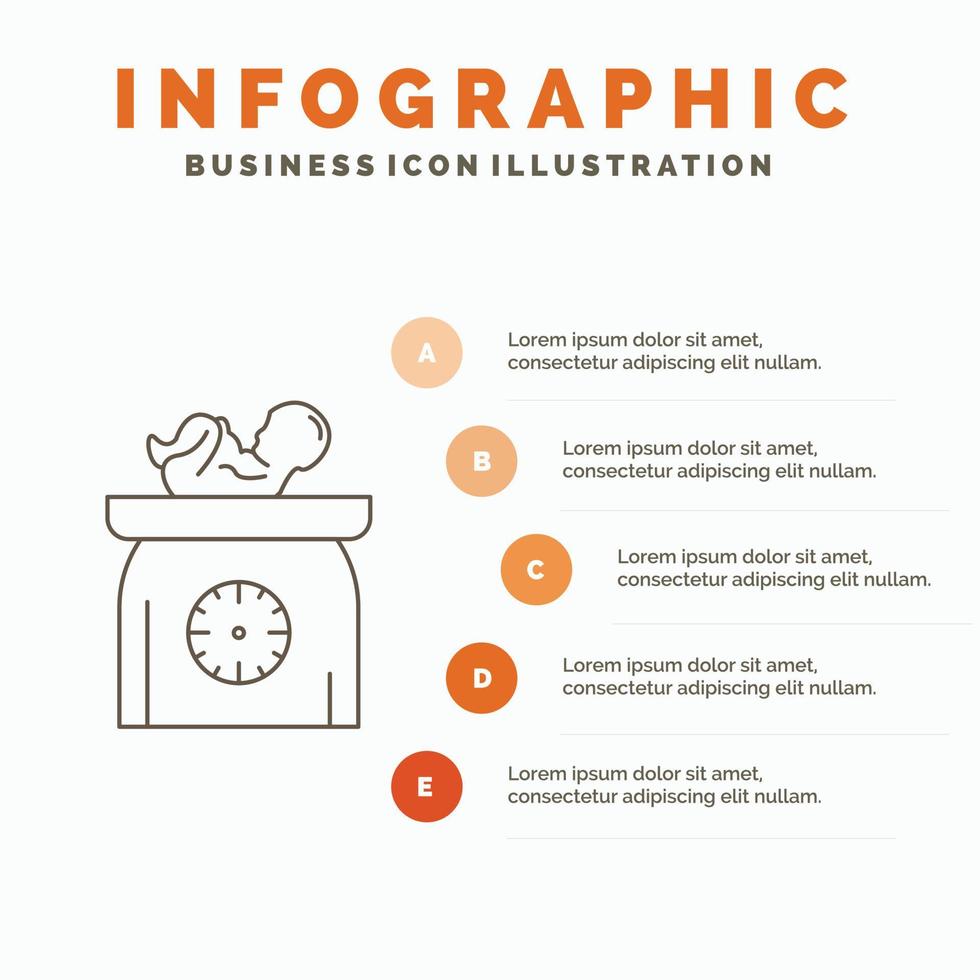 INFOGRAPHIC
BUSINESS ICON ILLUSTRATION

A
Lorem ipsum dolor sit amet, consectetur adipiscing elit nullam.

B
Lorem ipsum dolor sit amet, consectetur adipiscing elit nullam.

C
Lorem ipsum dolor sit amet, consectetur adipiscing elit nullam.

D
Lorem ipsum dolor sit amet, consectetur adipiscing elit nullam.

E
Lorem ipsum dolor sit amet, consectetur adipiscing elit nullam.