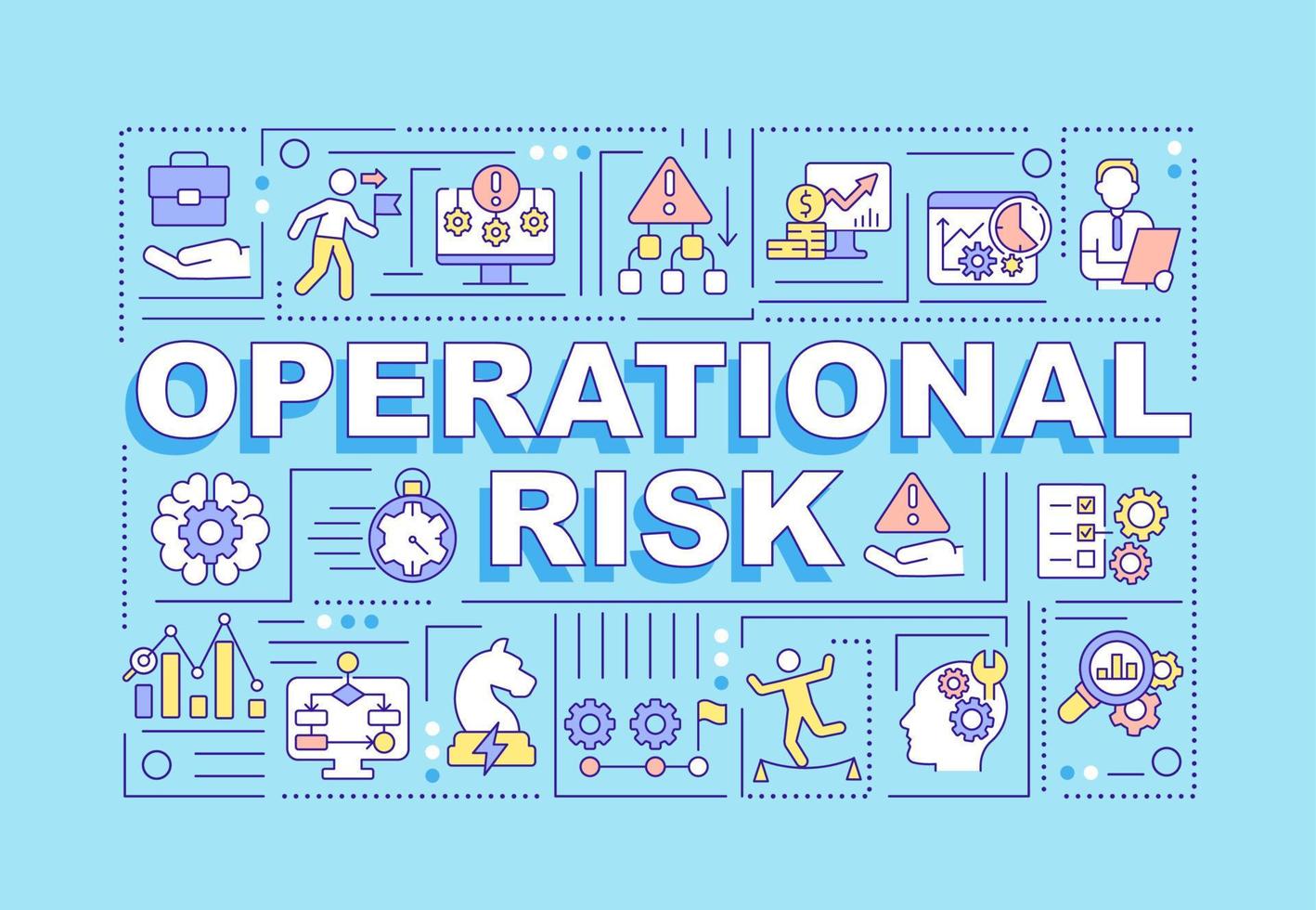 OPERATIONAL RISK