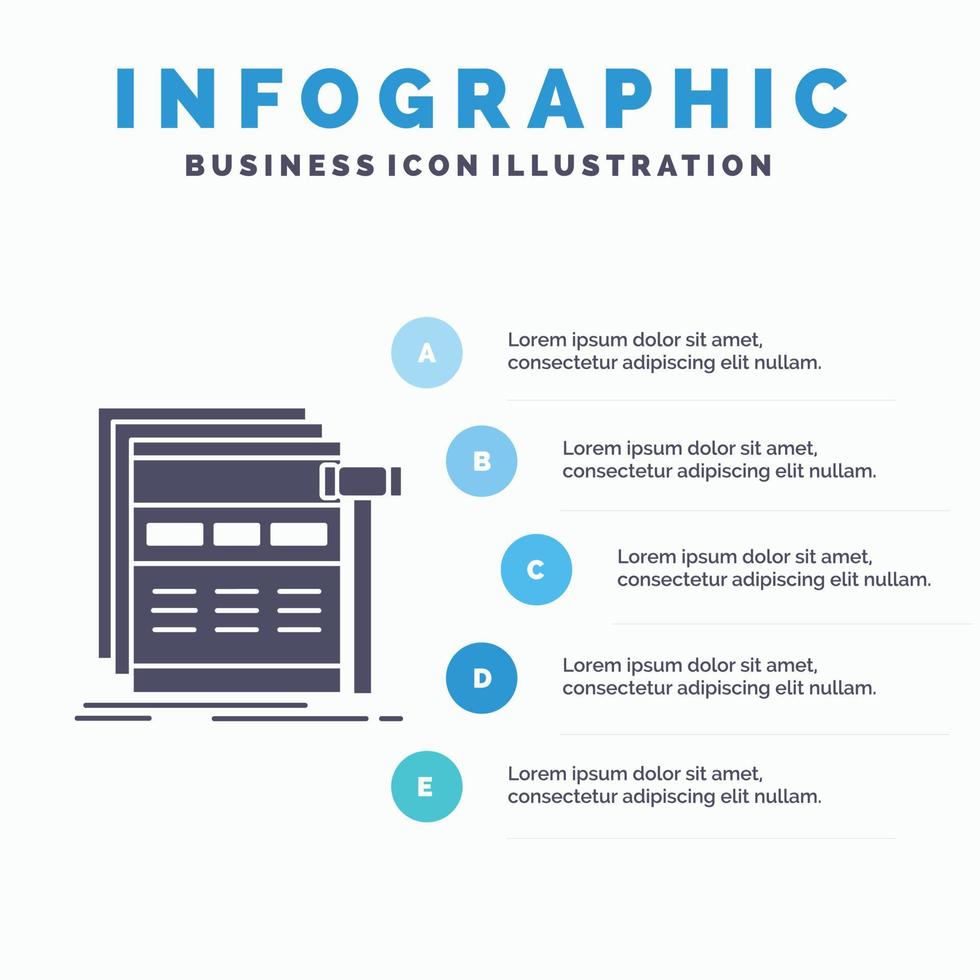 INFOGRAPHIC
BUSINESS ICON ILLUSTRATION

A
Lorem ipsum dolor sit amet, consectetur adipiscing elit nullam.

B
Lorem ipsum dolor sit amet, consectetur adipiscing elit nullam.

C
Lorem ipsum dolor sit amet, consectetur adipiscing elit nullam.

D
Lorem ipsum dolor sit amet, consectetur adipiscing elit nullam.

E
Lorem ipsum dolor sit amet, consectetur adipiscing elit nullam.