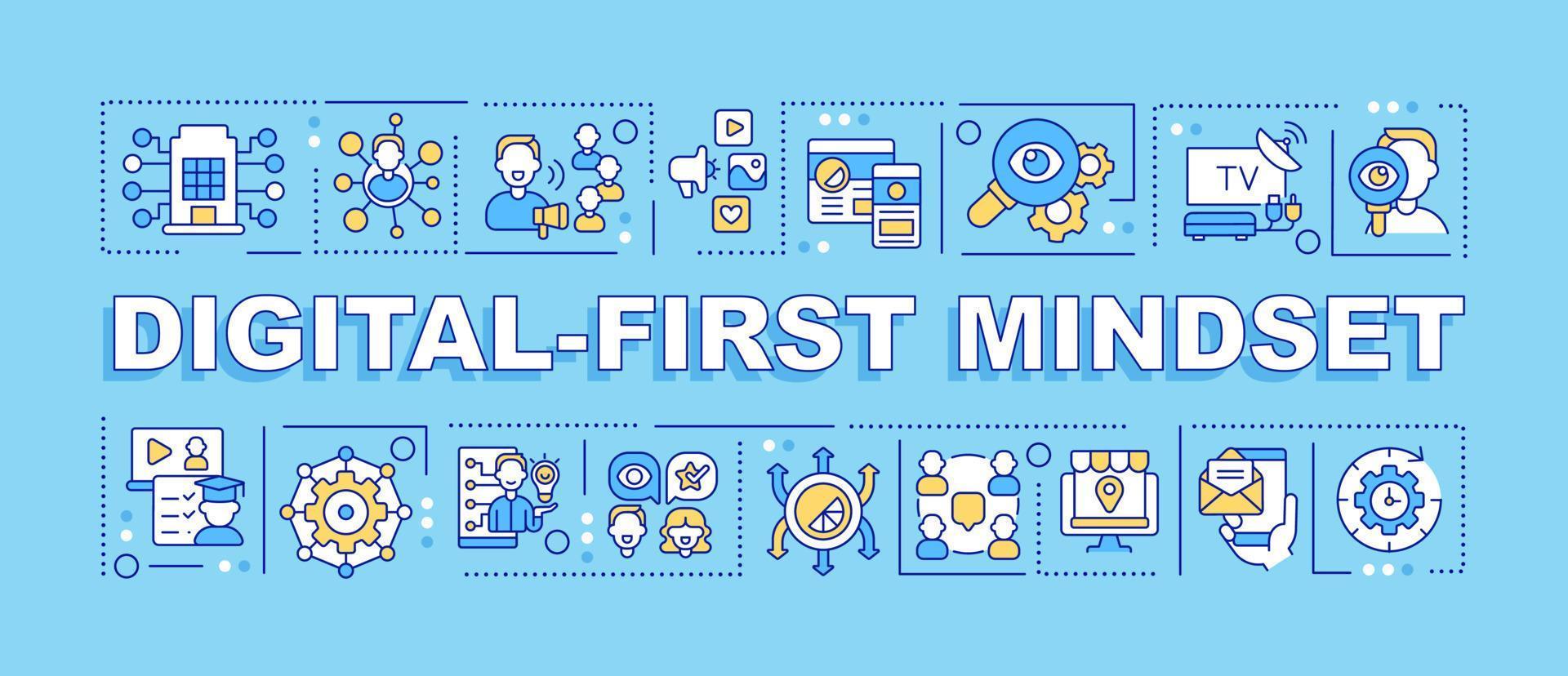 TV

DIGITAL-FIRST MINDSET