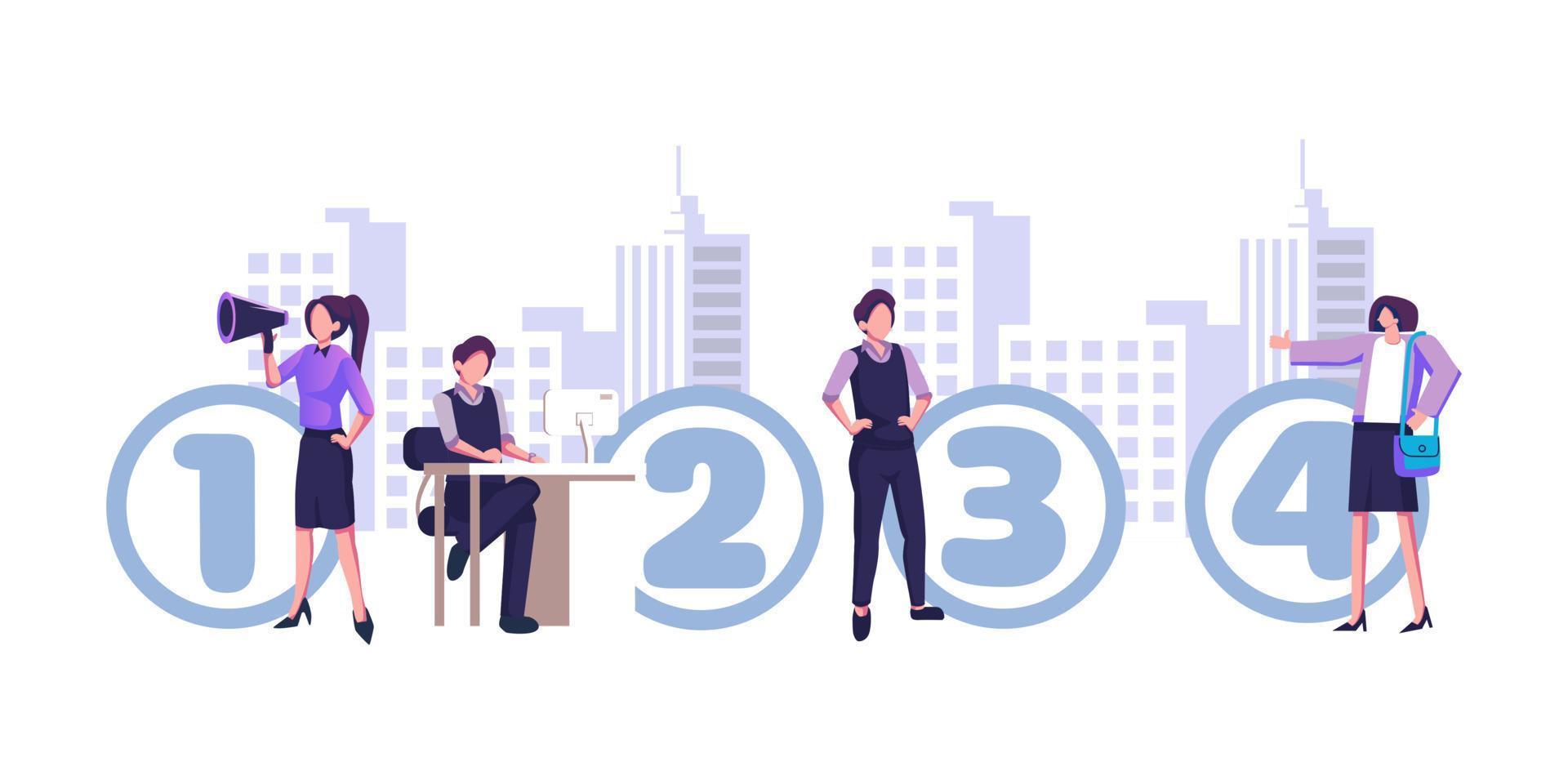 1
2
3
4