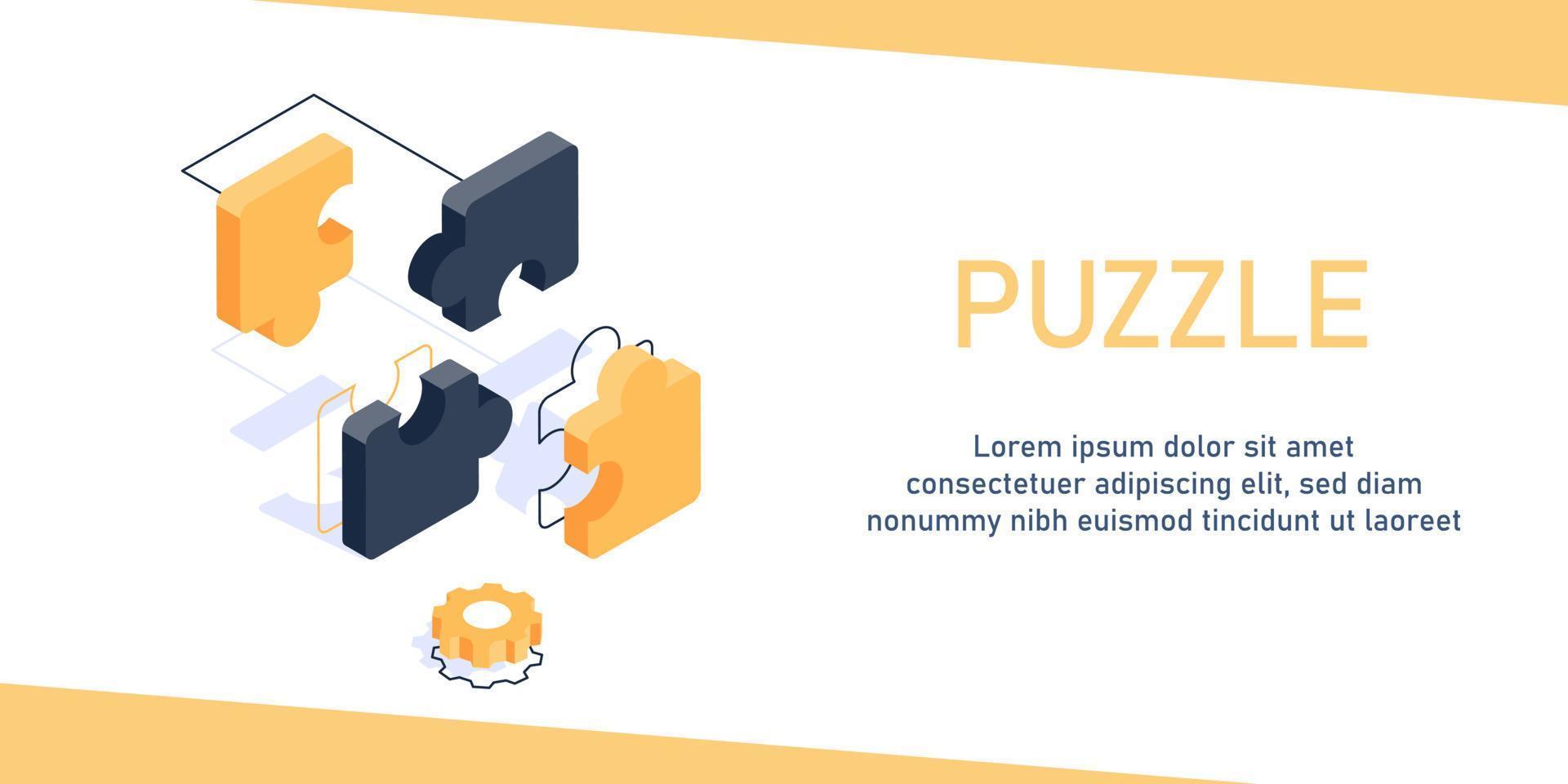 PUZZLE

Lorem ipsum dolor sit amet consectetuer adipiscing elit, sed diam nonummy nibh euismod tincidunt ut laoreet