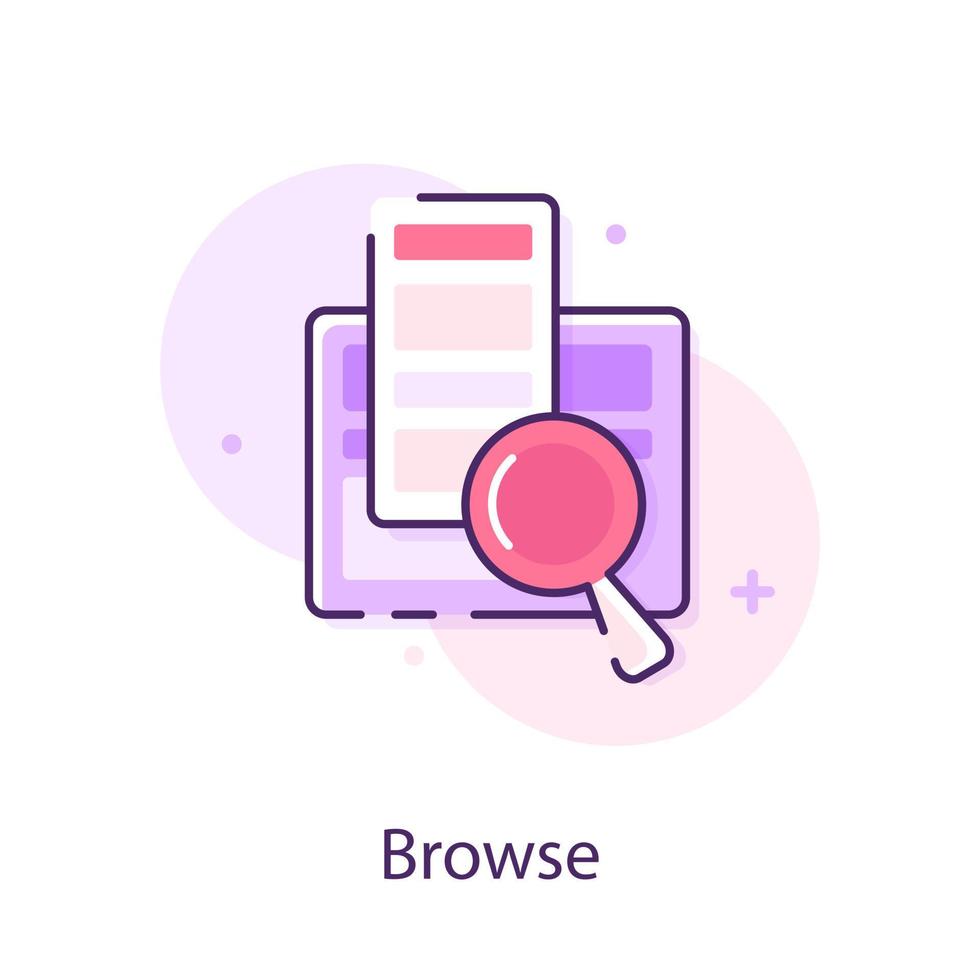 Browse