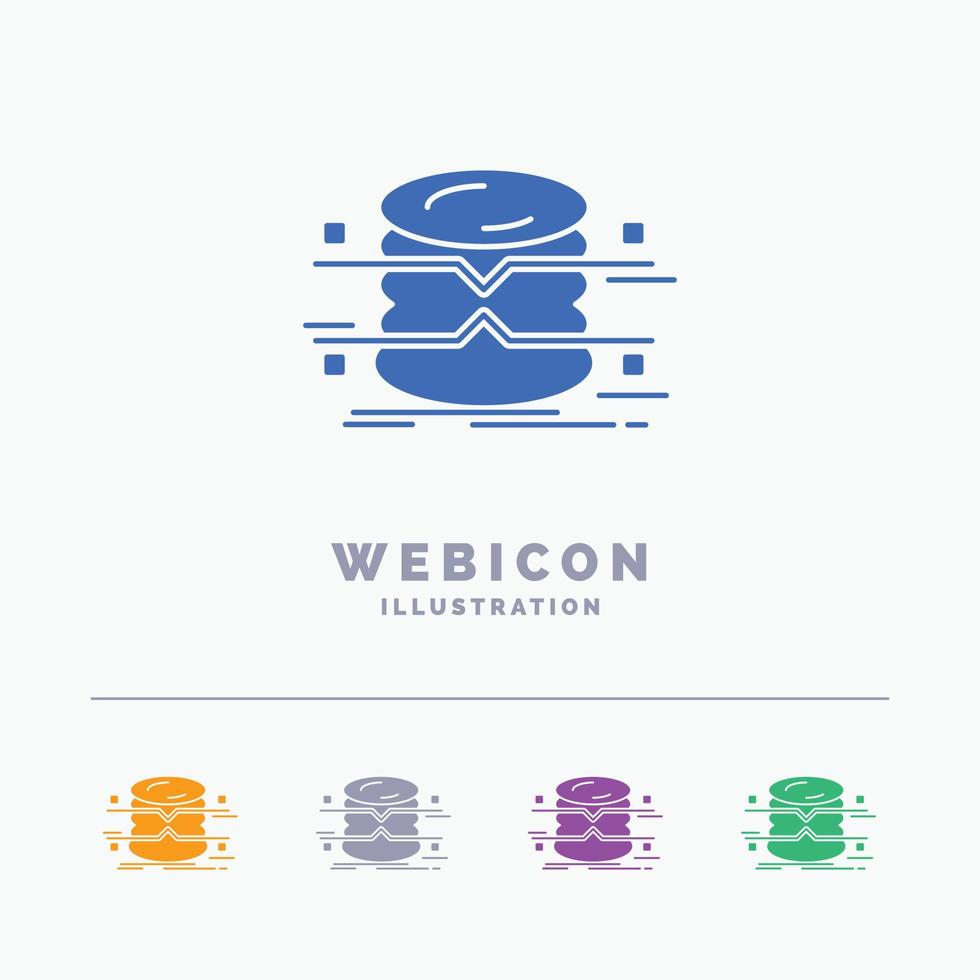 WEBICON
ILLUSTRATION