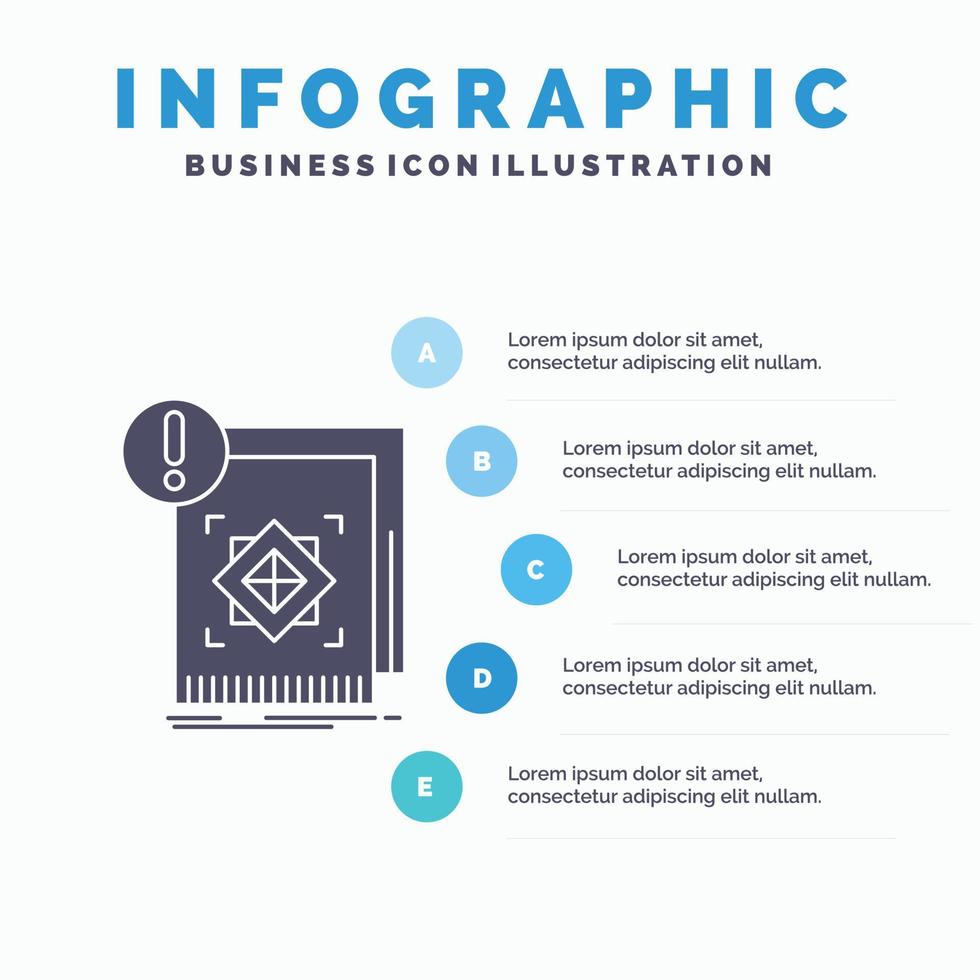 INFOGRAPHIC
BUSINESS ICON ILLUSTRATION

A
Lorem ipsum dolor sit amet, consectetur adipiscing elit nullam.

B
Lorem ipsum dolor sit amet, consectetur adipiscing elit nullam.

C
Lorem ipsum dolor sit amet, consectetur adipiscing elit nullam.

D
Lorem ipsum dolor sit amet, consectetur adipiscing elit nullam.

E
Lorem ipsum dolor sit amet, consectetur adipiscing elit nullam.