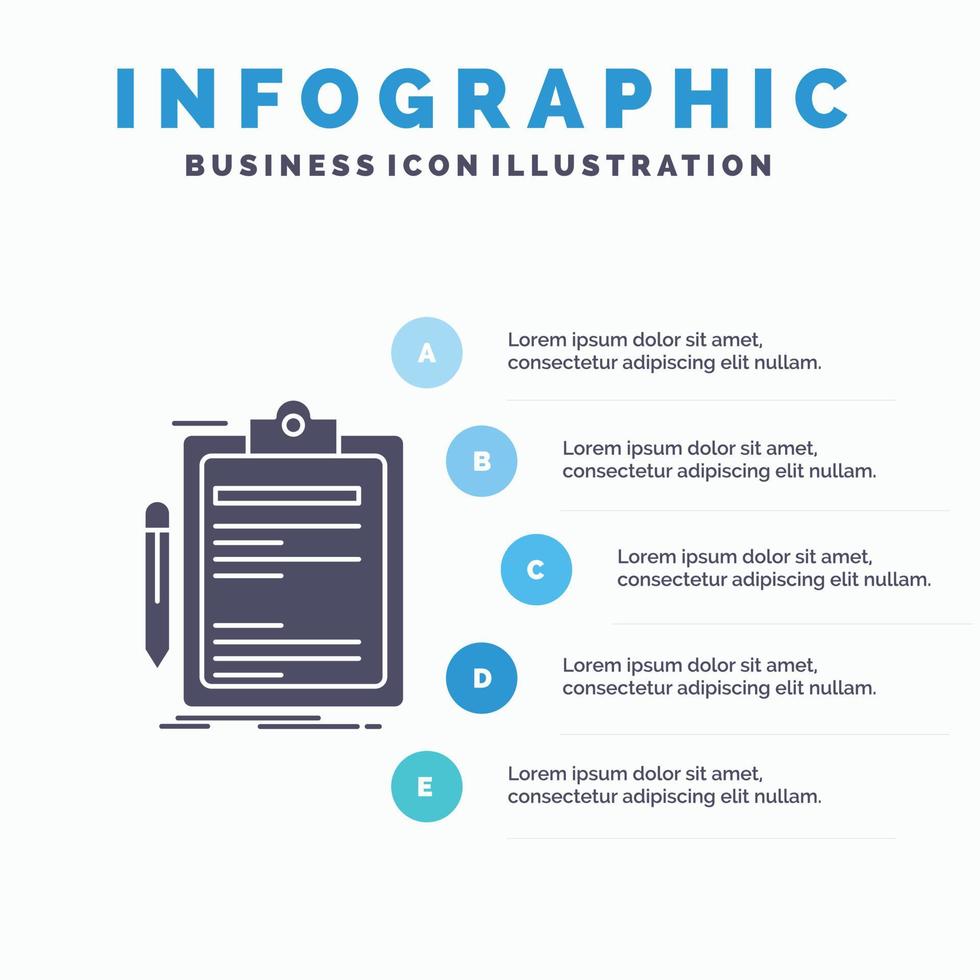 INFOGRAPHIC
BUSINESS ICON ILLUSTRATION

A
Lorem ipsum dolor sit amet, consectetur adipiscing elit nullam.

B
Lorem ipsum dolor sit amet, consectetur adipiscing elit nullam.

C
Lorem ipsum dolor sit amet, consectetur adipiscing elit nullam.

D
Lorem ipsum dolor sit amet, consectetur adipiscing elit nullam.

E
Lorem ipsum dolor sit amet, consectetur adipiscing elit nullam.