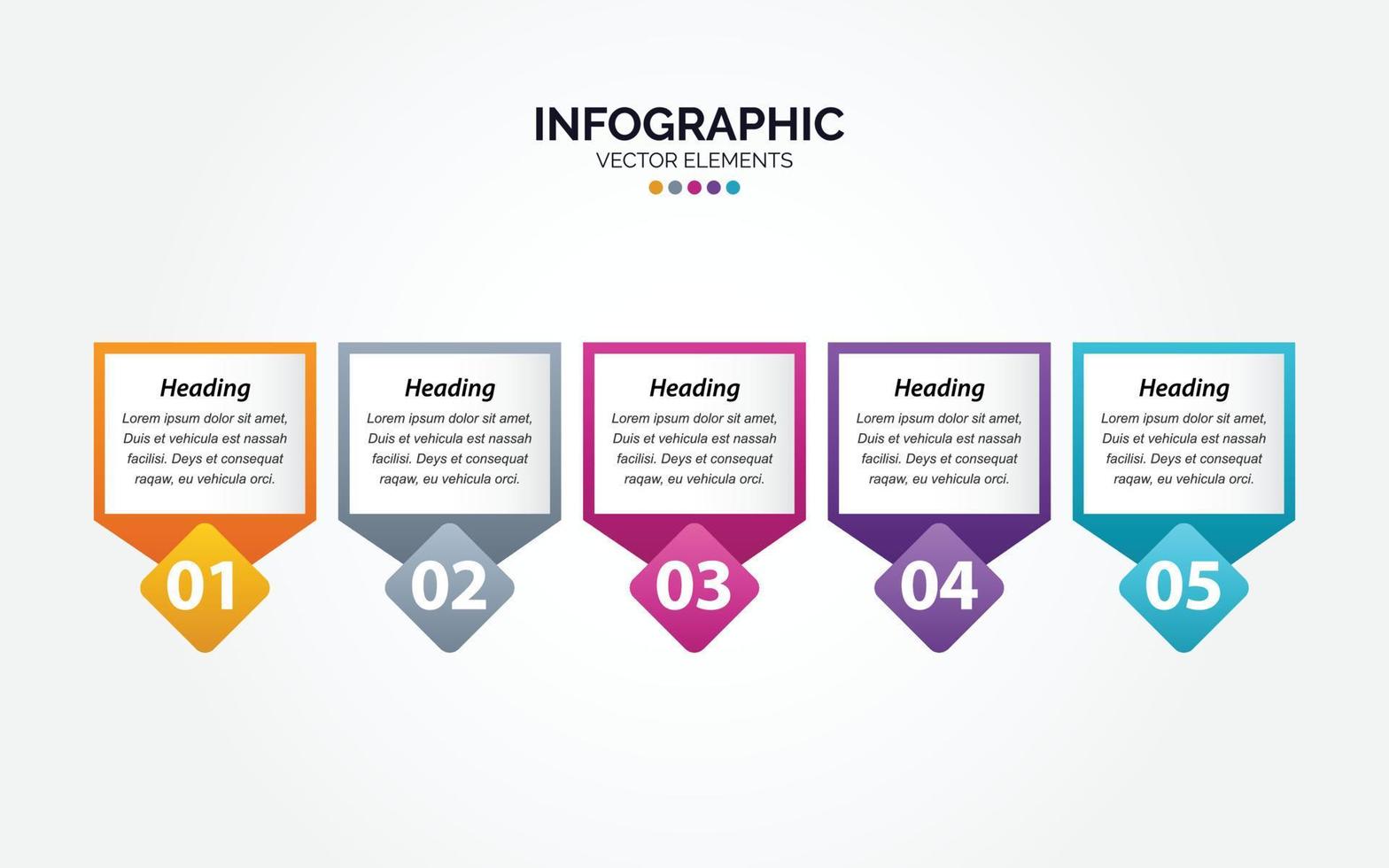 INFOGRAPHIC
VECTOR ELEMENTS

Heading
Lorem ipsum dolor sit amet, Duis et vehicula est nassah facilisi. Deys et consequat raqaw, eu vehicula orci.

01

Heading
Lorem ipsum dolor sit amet, Duis et vehicula est nassah facilisi. Deys et consequat raqaw, eu vehicula orci.

02

Heading
Lorem ipsum dolor sit amet, Duis et vehicula est nassah facilisi. Deys et consequat raqaw, eu vehicula orci.

03

Heading
Lorem ipsum dolor sit amet, Duis et vehicula est nassah facilisi. Deys et consequat raqaw, eu vehicula orci.

04

Heading
Lorem ipsum dolor sit amet, Duis et vehicula est nassah facilisi. Deys et consequat raqaw, eu vehicula orci.

05