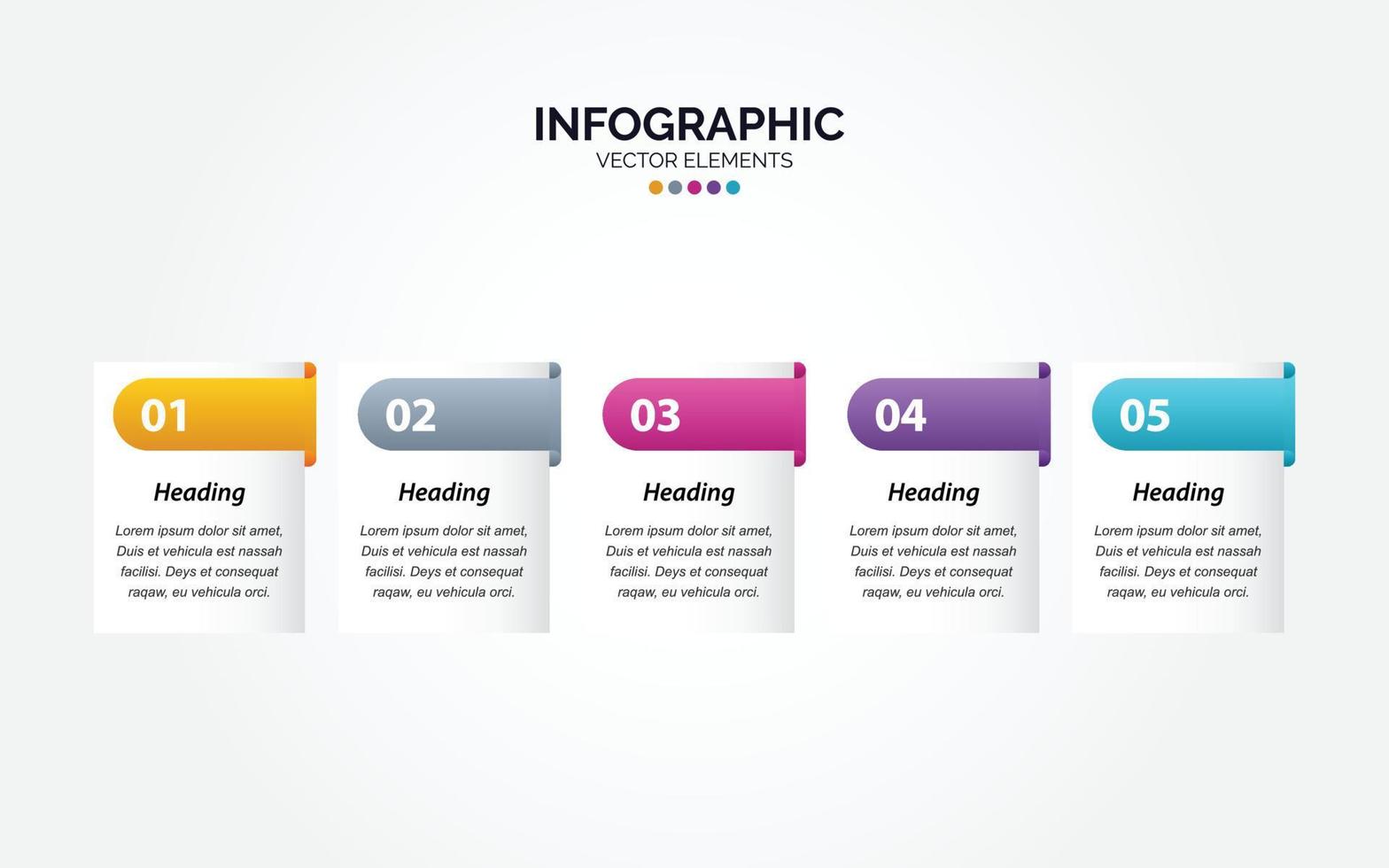 INFOGRAPHIC
VECTOR ELEMENTS

01

Heading

Lorem ipsum dolor sit amet, Duis et vehicula est nassah facilisi. Deys et consequat raqaw, eu vehicula orci.

02

Heading

Lorem ipsum dolor sit amet, Duis et vehicula est nassah facilisi. Deys et consequat raqaw, eu vehicula orci.

03

Heading

Lorem ipsum dolor sit amet, Duis et vehicula est nassah facilisi. Deys et consequat raqaw, eu vehicula orci.

04

Heading

Lorem ipsum dolor sit amet, Duis et vehicula est nassah facilisi. Deys et consequat raqaw, eu vehicula orci.

05

Heading

Lorem ipsum dolor sit amet, Duis et vehicula est nassah facilisi. Deys et consequat raqaw, eu vehicula orci.