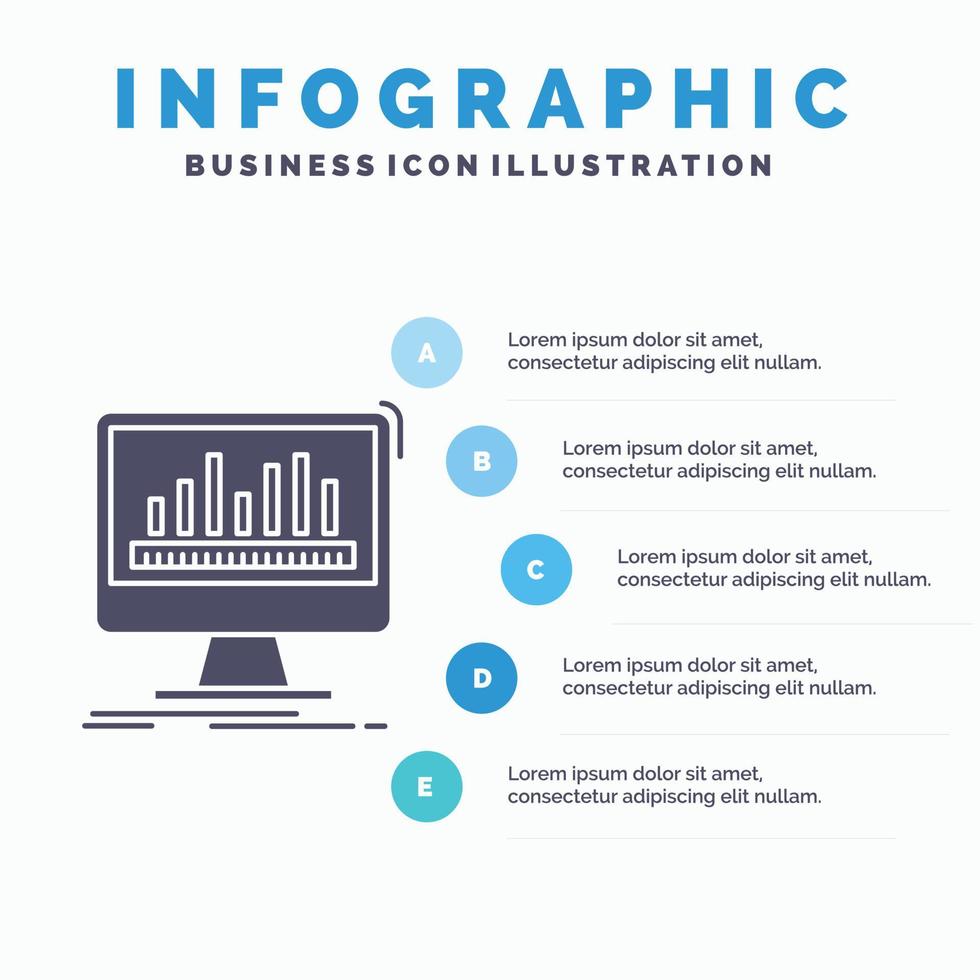 INFOGRAPHIC
BUSINESS ICON ILLUSTRATION

A
Lorem ipsum dolor sit amet, consectetur adipiscing elit nullam.

B
Lorem ipsum dolor sit amet, consectetur adipiscing elit nullam.

C
Lorem ipsum dolor sit amet, consectetur adipiscing elit nullam.

D
Lorem ipsum dolor sit amet, consectetur adipiscing elit nullam.

E
Lorem ipsum dolor sit amet, consectetur adipiscing elit nullam.