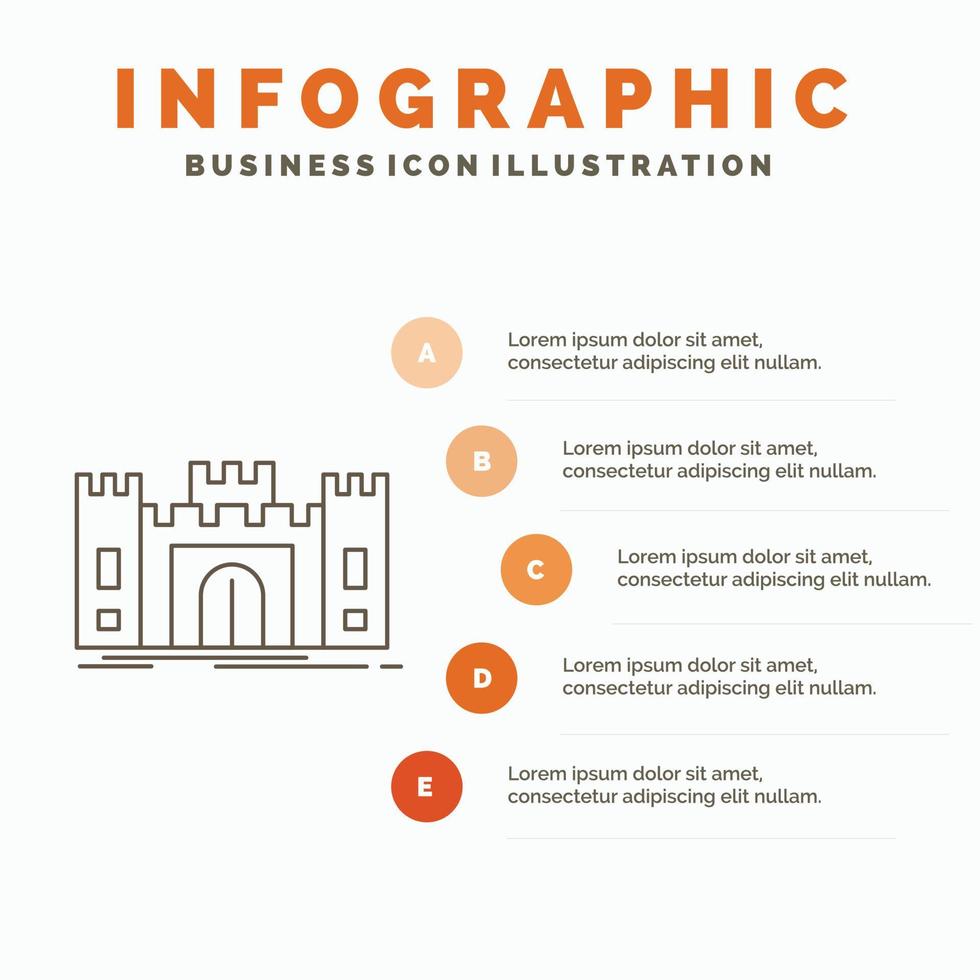 INFOGRAPHIC
BUSINESS ICON ILLUSTRATION

A
Lorem ipsum dolor sit amet, consectetur adipiscing elit nullam.

B
Lorem ipsum dolor sit amet, consectetur adipiscing elit nullam.

C
Lorem ipsum dolor sit amet, consectetur adipiscing elit nullam.

D
Lorem ipsum dolor sit amet, consectetur adipiscing elit nullam.

E
Lorem ipsum dolor sit amet, consectetur adipiscing elit nullam.