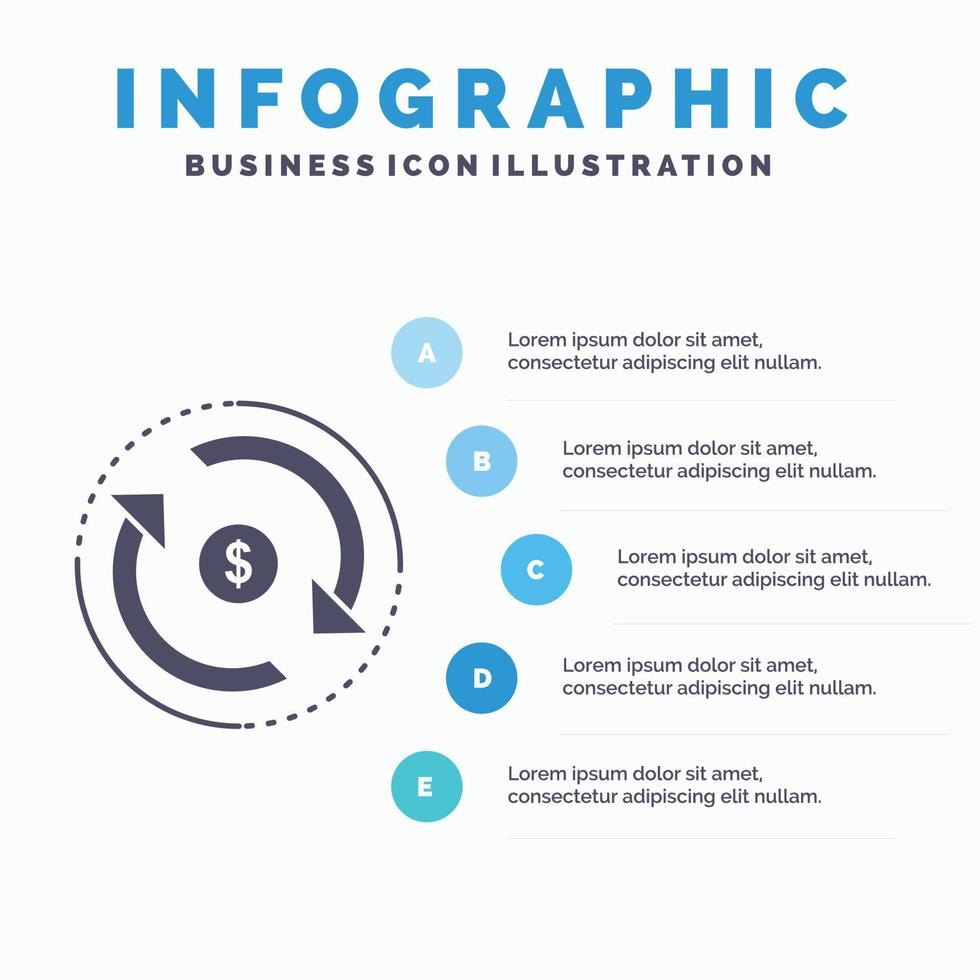 INFOGRAPHIC
BUSINESS ICON ILLUSTRATION

$

A
Lorem ipsum dolor sit amet, consectetur adipiscing elit nullam.

B
Lorem ipsum dolor sit amet, consectetur adipiscing elit nullam.

C
Lorem ipsum dolor sit amet, consectetur adipiscing elit nullam.

D
Lorem ipsum dolor sit amet, consectetur adipiscing elit nullam.

E
Lorem ipsum dolor sit amet, consectetur adipiscing elit nullam.