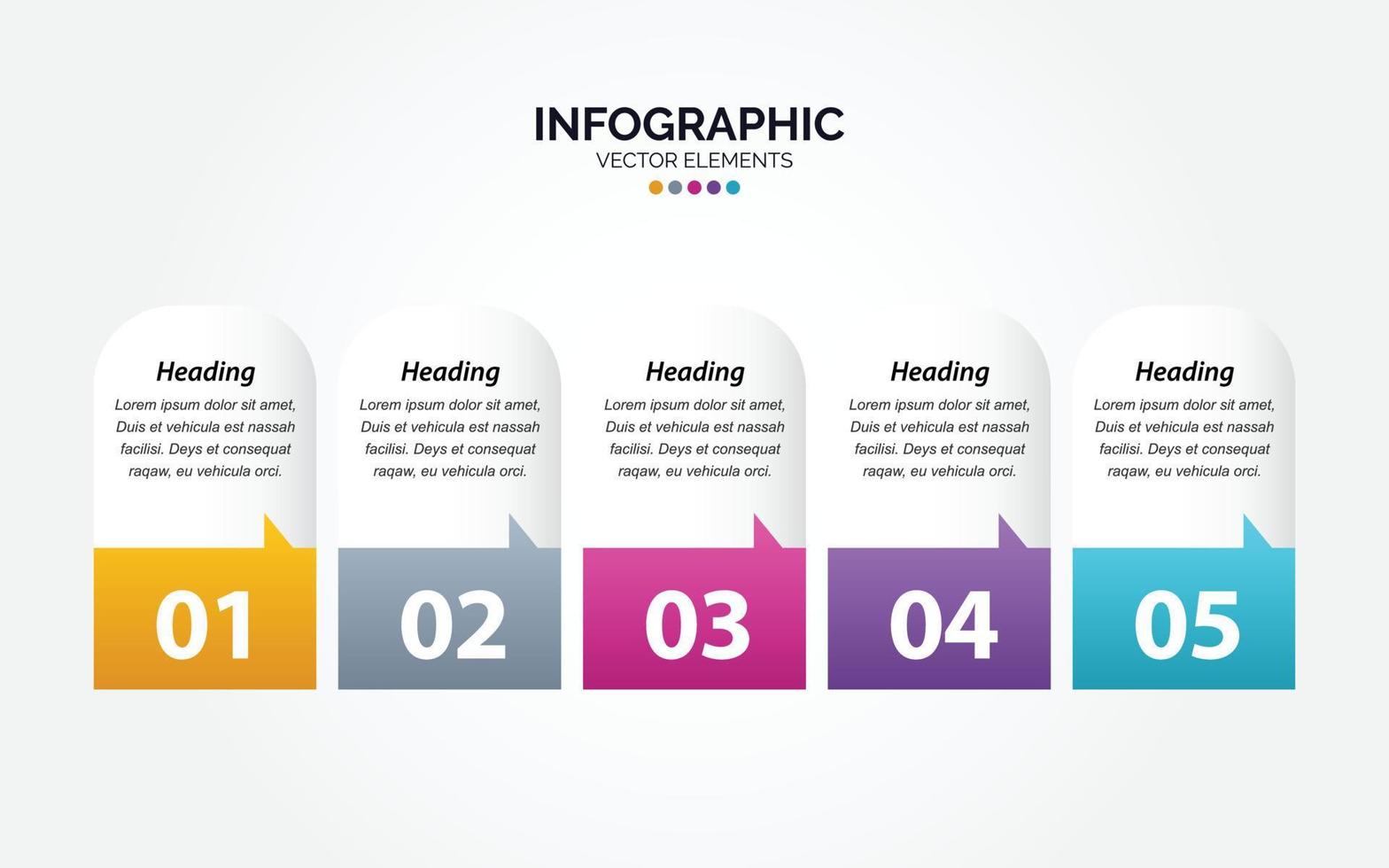 INFOGRAPHIC
VECTOR ELEMENTS

Heading
Lorem ipsum dolor sit amet, Duis et vehicula est nassah facilisi. Deys et consequat raqaw, eu vehicula orci.

01

Heading
Lorem ipsum dolor sit amet, Duis et vehicula est nassah facilisi. Deys et consequat raqaw, eu vehicula orci.

02

Heading
Lorem ipsum dolor sit amet, Duis et vehicula est nassah facilisi. Deys et consequat raqaw, eu vehicula orci.

03

Heading
Lorem ipsum dolor sit amet, Duis et vehicula est nassah facilisi. Deys et consequat raqaw, eu vehicula orci.

04

Heading
Lorem ipsum dolor sit amet, Duis et vehicula est nassah facilisi. Deys et consequat raqaw, eu vehicula orci.

05