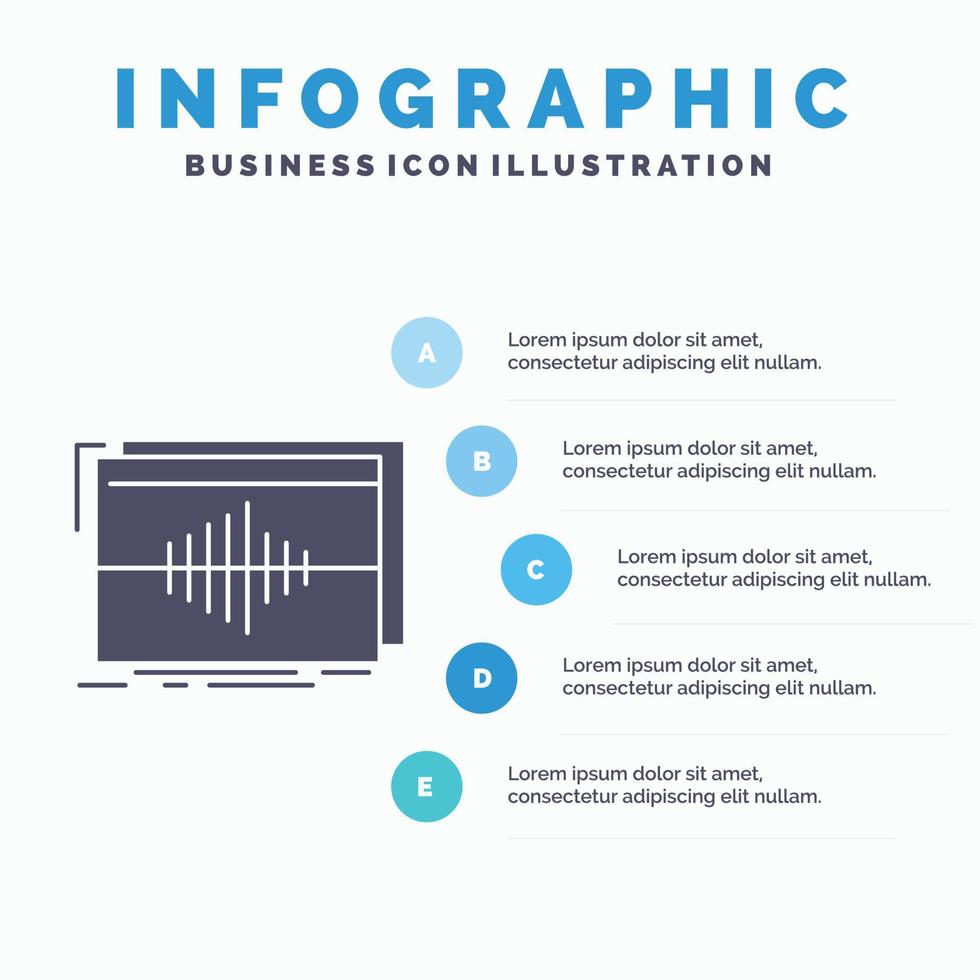 INFOGRAPHIC
BUSINESS ICON ILLUSTRATION

A
Lorem ipsum dolor sit amet, consectetur adipiscing elit nullam.

B
Lorem ipsum dolor sit amet, consectetur adipiscing elit nullam.

C
Lorem ipsum dolor sit amet, consectetur adipiscing elit nullam.

D
Lorem ipsum dolor sit amet, consectetur adipiscing elit nullam.

E
Lorem ipsum dolor sit amet, consectetur adipiscing elit nullam.