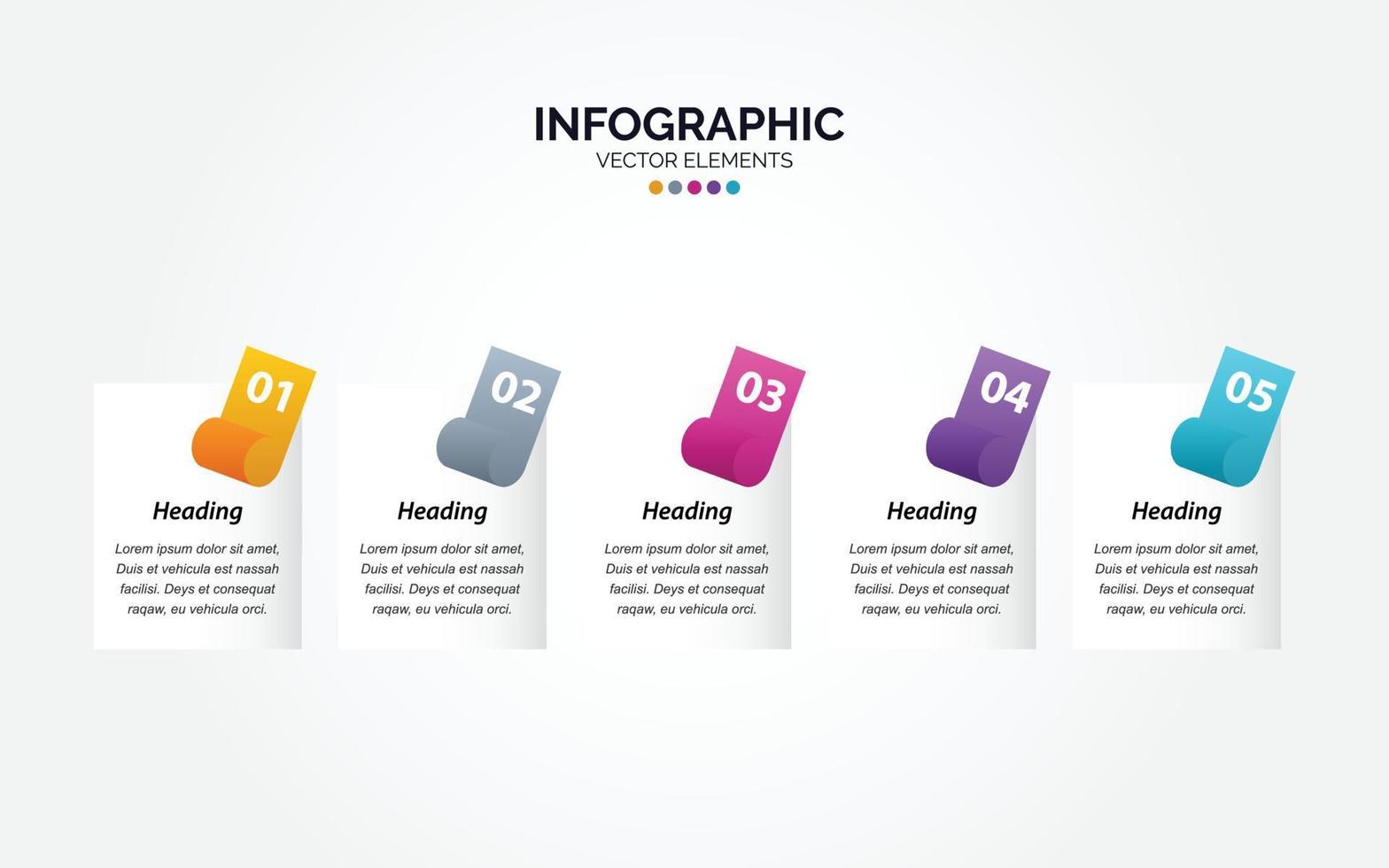 INFOGRAPHIC
VECTOR ELEMENTS

01
Heading
Lorem ipsum dolor sit amet, Duis et vehicula est nassah facilisi. Deys et consequat raqaw, eu vehicula orci.

02
Heading
Lorem ipsum dolor sit amet, Duis et vehicula est nassah facilisi. Deys et consequat raqaw, eu vehicula orci.

03
Heading
Lorem ipsum dolor sit amet, Duis et vehicula est nassah facilisi. Deys et consequat raqaw, eu vehicula orci.

04
Heading
Lorem ipsum dolor sit amet, Duis et vehicula est nassah facilisi. Deys et consequat raqaw, eu vehicula orci.

05
Heading
Lorem ipsum dolor sit amet, Duis et vehicula est nassah facilisi. Deys et consequat raqaw, eu vehicula orci.