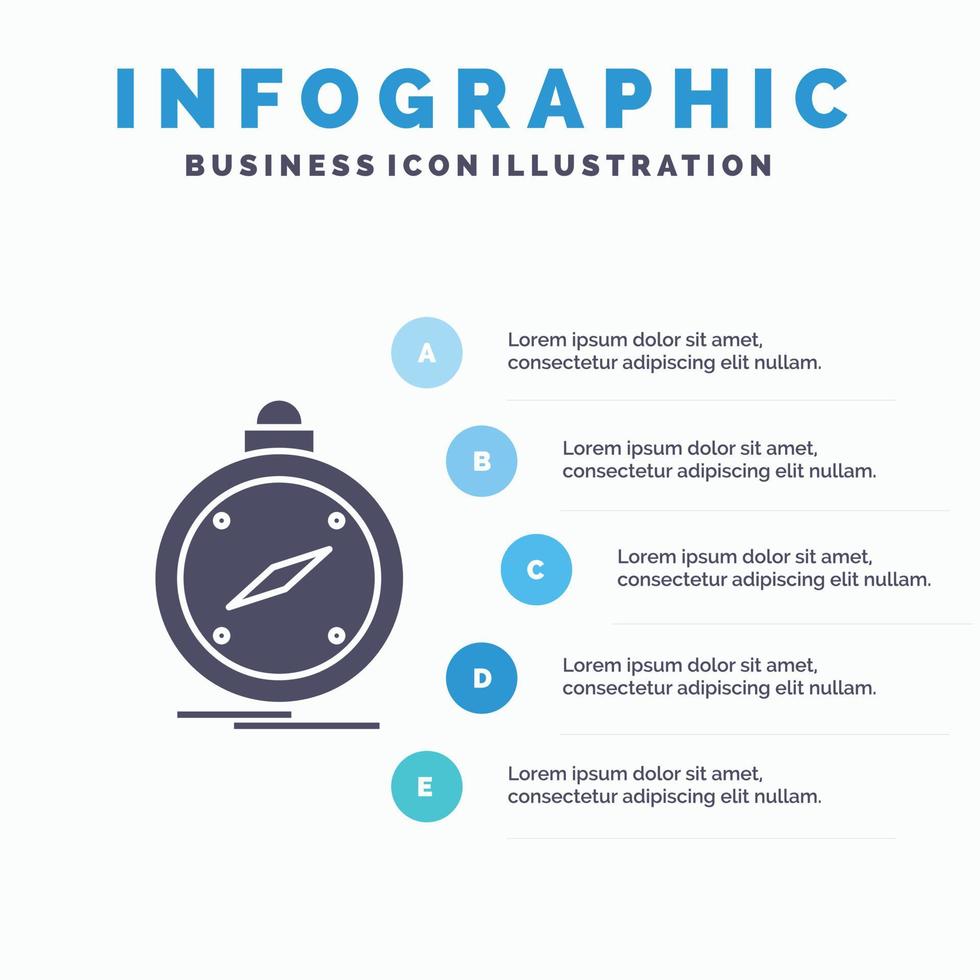 INFOGRAPHIC
BUSINESS ICON ILLUSTRATION

A
Lorem ipsum dolor sit amet, consectetur adipiscing elit nullam.

B
Lorem ipsum dolor sit amet, consectetur adipiscing elit nullam.

C
Lorem ipsum dolor sit amet, consectetur adipiscing elit nullam.

D
Lorem ipsum dolor sit amet, consectetur adipiscing elit nullam.

E
Lorem ipsum dolor sit amet, consectetur adipiscing elit nullam.