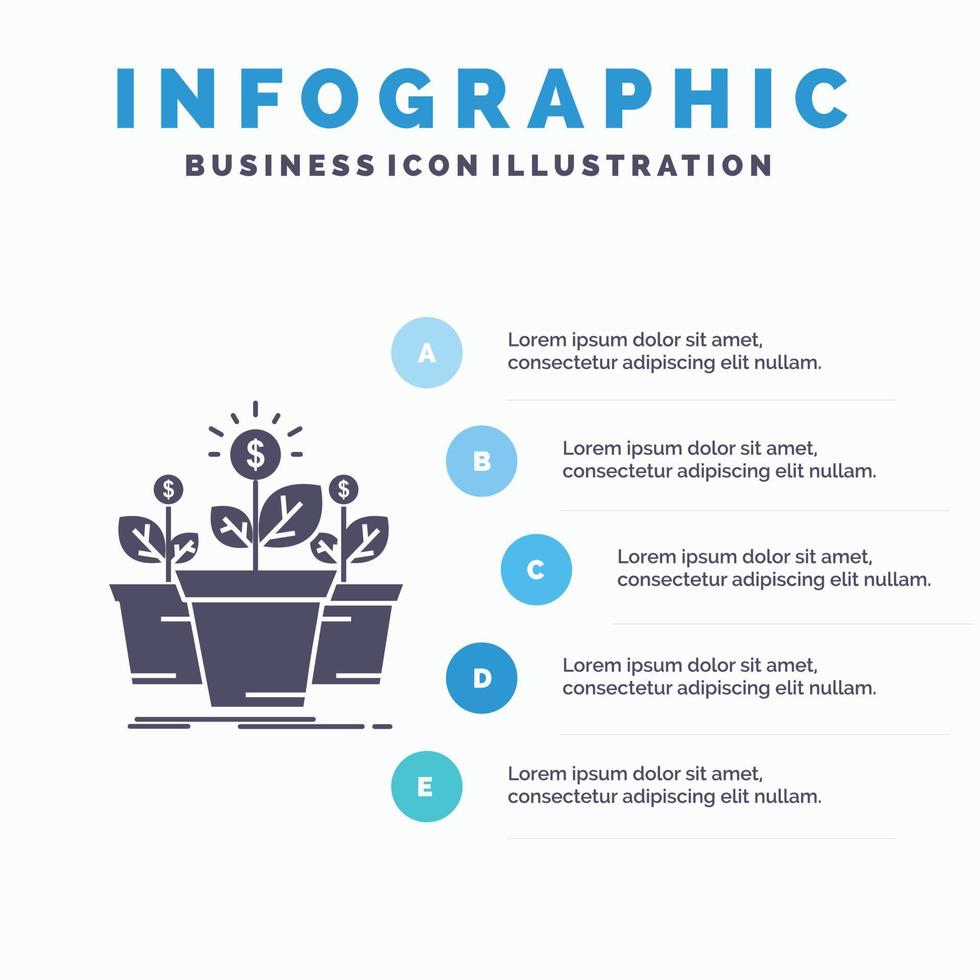 INFOGRAPHIC

BUSINESS ICON ILLUSTRATION

$

$

$

A

Lorem ipsum dolor sit amet, consectetur adipiscing elit nullam.

B

Lorem ipsum dolor sit amet, consectetur adipiscing elit nullam.

C

Lorem ipsum dolor sit amet, consectetur adipiscing elit nullam.

D

Lorem ipsum dolor sit amet, consectetur adipiscing elit nullam.

E

Lorem ipsum dolor sit amet, consectetur adipiscing elit nullam.