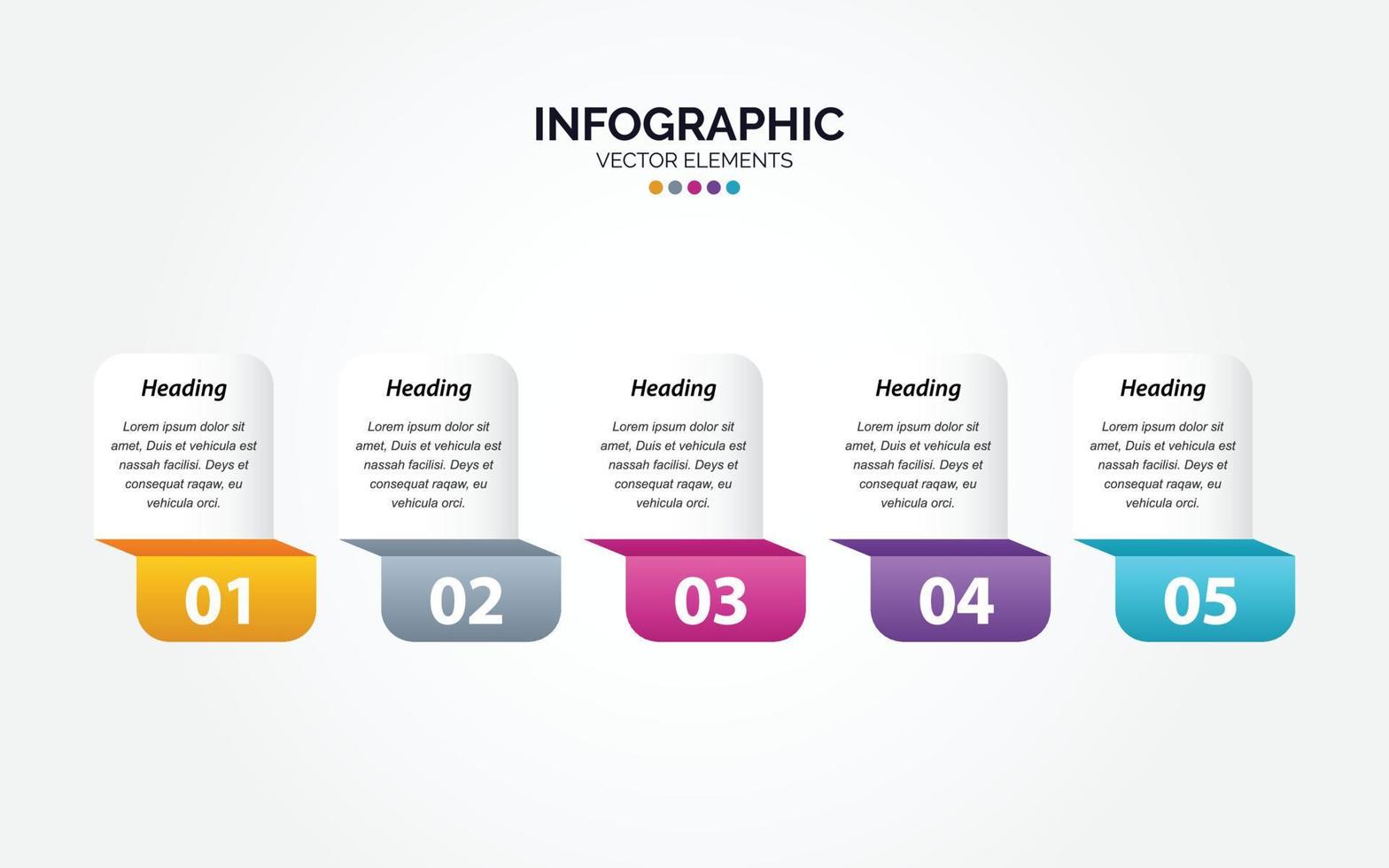 INFOGRAPHIC
VECTOR ELEMENTS

Heading

Lorem ipsum dolor sit amet, Duis et vehicula est nassah facilisi. Deys et consequat raqaw, eu vehicula orci.

01

Heading

Lorem ipsum dolor sit amet, Duis et vehicula est nassah facilisi. Deys et consequat raqaw, eu vehicula orci.

02

Heading

Lorem ipsum dolor sit amet, Duis et vehicula est nassah facilisi. Deys et consequat raqaw, eu vehicula orci.

03

Heading

Lorem ipsum dolor sit amet, Duis et vehicula est nassah facilisi. Deys et consequat raqaw, eu vehicula orci.

04

Heading

Lorem ipsum dolor sit amet, Duis et vehicula est nassah facilisi. Deys et consequat raqaw, eu vehicula orci.

05