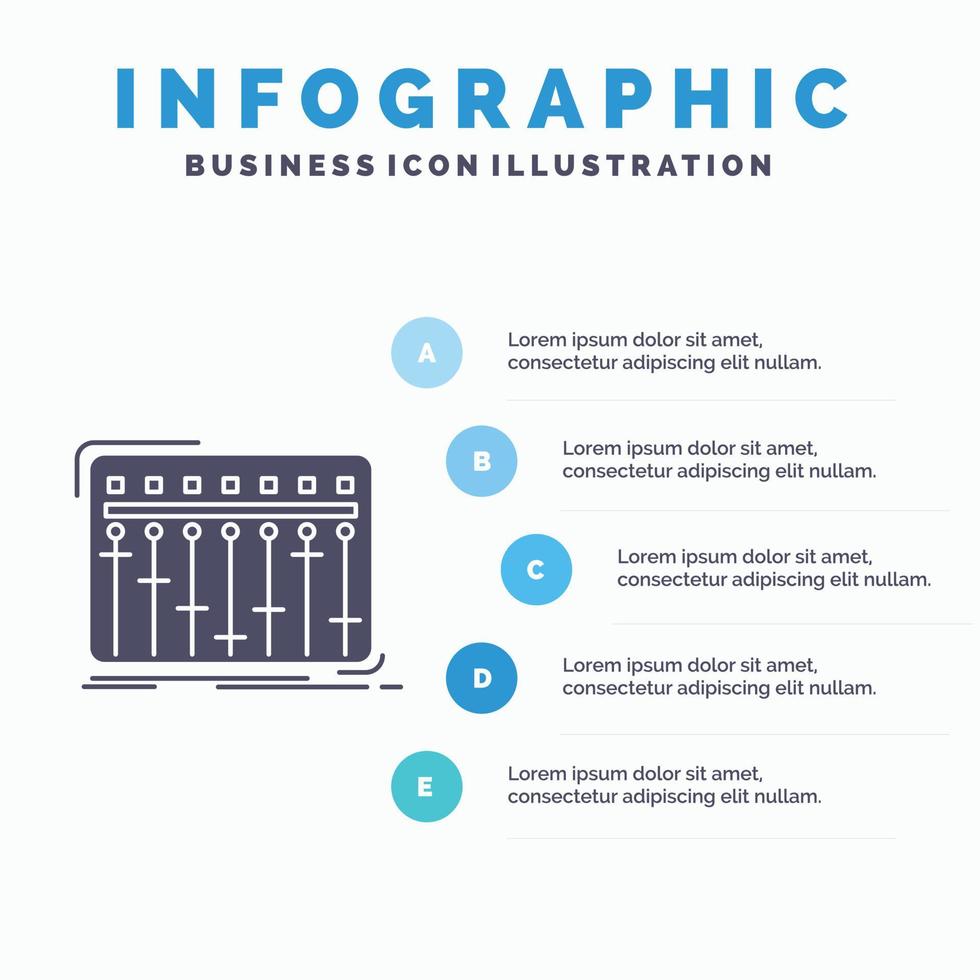 INFOGRAPHIC
BUSINESS ICON ILLUSTRATION

A
Lorem ipsum dolor sit amet, consectetur adipiscing elit nullam.

B
Lorem ipsum dolor sit amet, consectetur adipiscing elit nullam.

C
Lorem ipsum dolor sit amet, consectetur adipiscing elit nullam.

D
Lorem ipsum dolor sit amet, consectetur adipiscing elit nullam.

E
Lorem ipsum dolor sit amet, consectetur adipiscing elit nullam.