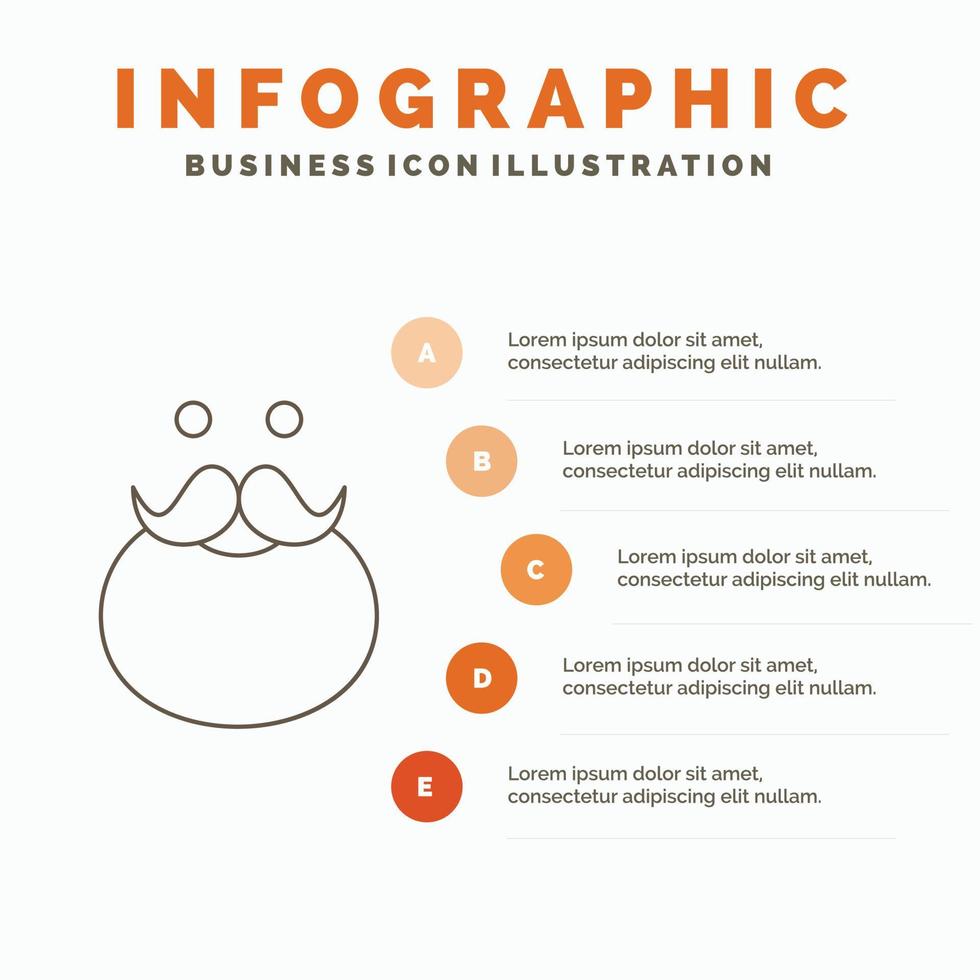 INFOGRAPHIC
BUSINESS ICON ILLUSTRATION

A
Lorem ipsum dolor sit amet, consectetur adipiscing elit nullam.

B
Lorem ipsum dolor sit amet, consectetur adipiscing elit nullam.

C
Lorem ipsum dolor sit amet, consectetur adipiscing elit nullam.

D
Lorem ipsum dolor sit amet, consectetur adipiscing elit nullam.

E
Lorem ipsum dolor sit amet, consectetur adipiscing elit nullam.