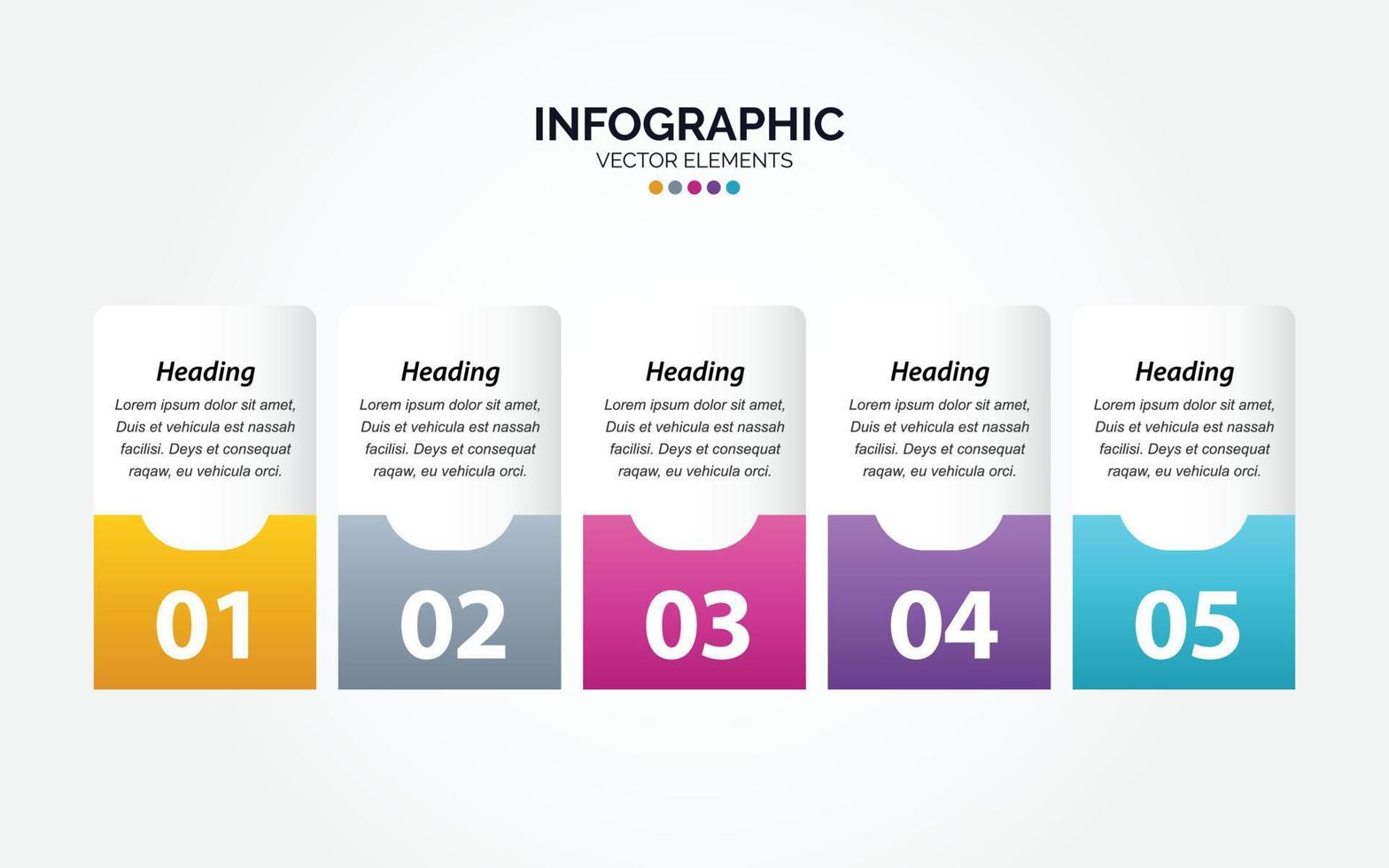 INFOGRAPHIC
VECTOR ELEMENTS

Heading
Lorem ipsum dolor sit amet, Duis et vehicula est nassah facilisi. Deys et consequat raqaw, eu vehicula orci.
01

Heading
Lorem ipsum dolor sit amet, Duis et vehicula est nassah facilisi. Deys et consequat raqaw, eu vehicula orci.
02

Heading
Lorem ipsum dolor sit amet, Duis et vehicula est nassah facilisi. Deys et consequat raqaw, eu vehicula orci.
03

Heading
Lorem ipsum dolor sit amet, Duis et vehicula est nassah facilisi. Deys et consequat raqaw, eu vehicula orci.
04

Heading
Lorem ipsum dolor sit amet, Duis et vehicula est nassah facilisi. Deys et consequat raqaw, eu vehicula orci.
05