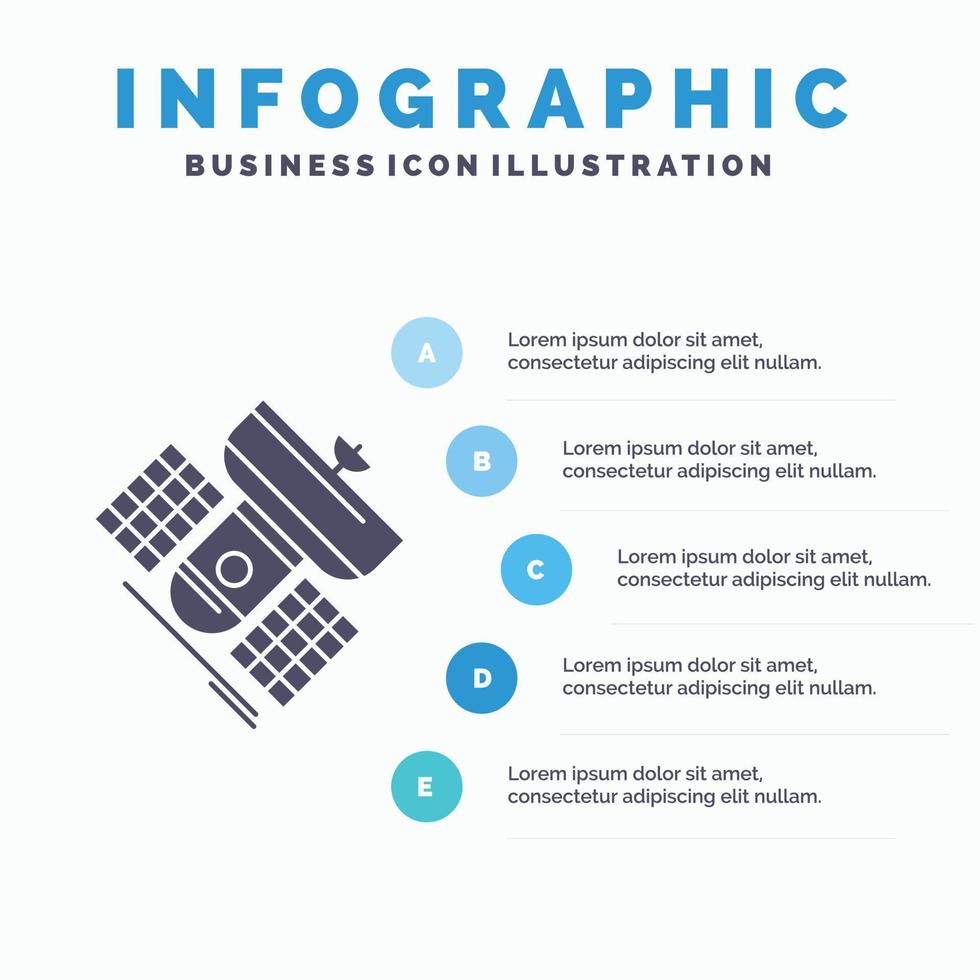 INFOGRAPHIC
BUSINESS ICON ILLUSTRATION

A
Lorem ipsum dolor sit amet, consectetur adipiscing elit nullam.

B
Lorem ipsum dolor sit amet, consectetur adipiscing elit nullam.

C
Lorem ipsum dolor sit amet, consectetur adipiscing elit nullam.

D
Lorem ipsum dolor sit amet, consectetur adipiscing elit nullam.

E
Lorem ipsum dolor sit amet, consectetur adipiscing elit nullam.