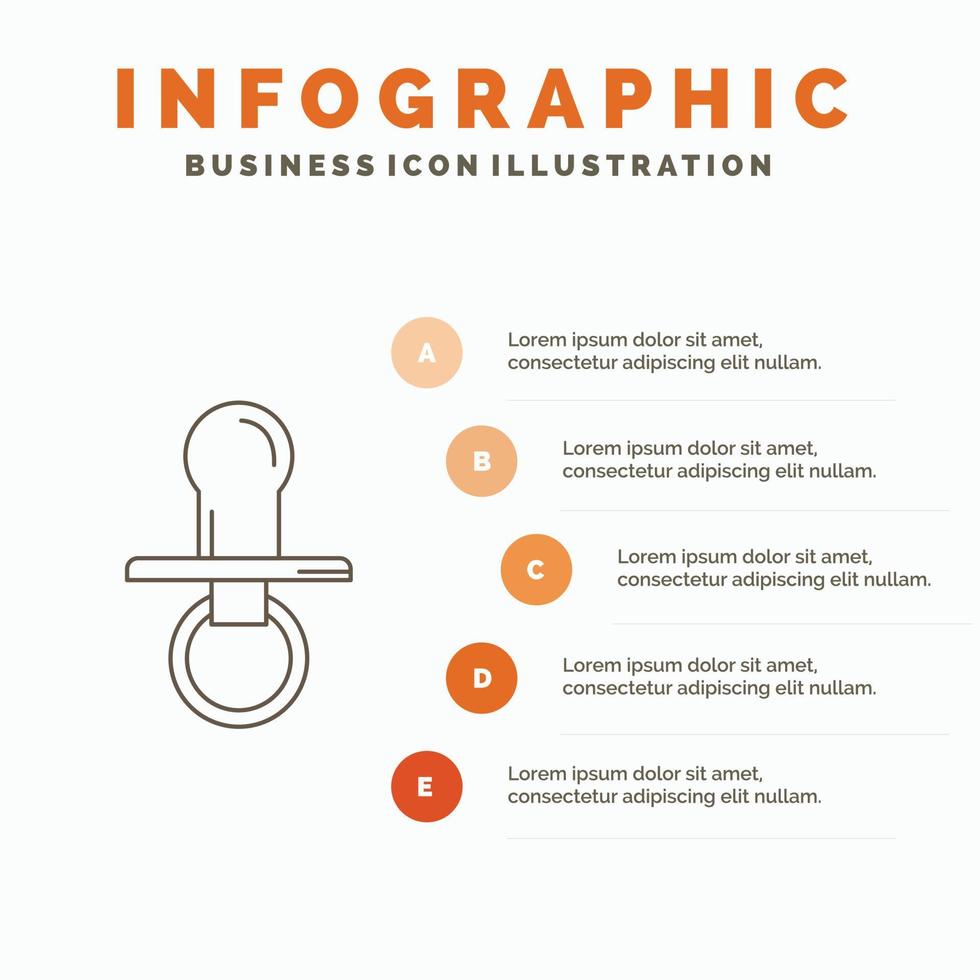 INFOGRAPHIC
BUSINESS ICON ILLUSTRATION

A
Lorem ipsum dolor sit amet, consectetur adipiscing elit nullam.

B
Lorem ipsum dolor sit amet, consectetur adipiscing elit nullam.

C
Lorem ipsum dolor sit amet, consectetur adipiscing elit nullam.

D
Lorem ipsum dolor sit amet, consectetur adipiscing elit nullam.

E
Lorem ipsum dolor sit amet, consectetur adipiscing elit nullam.