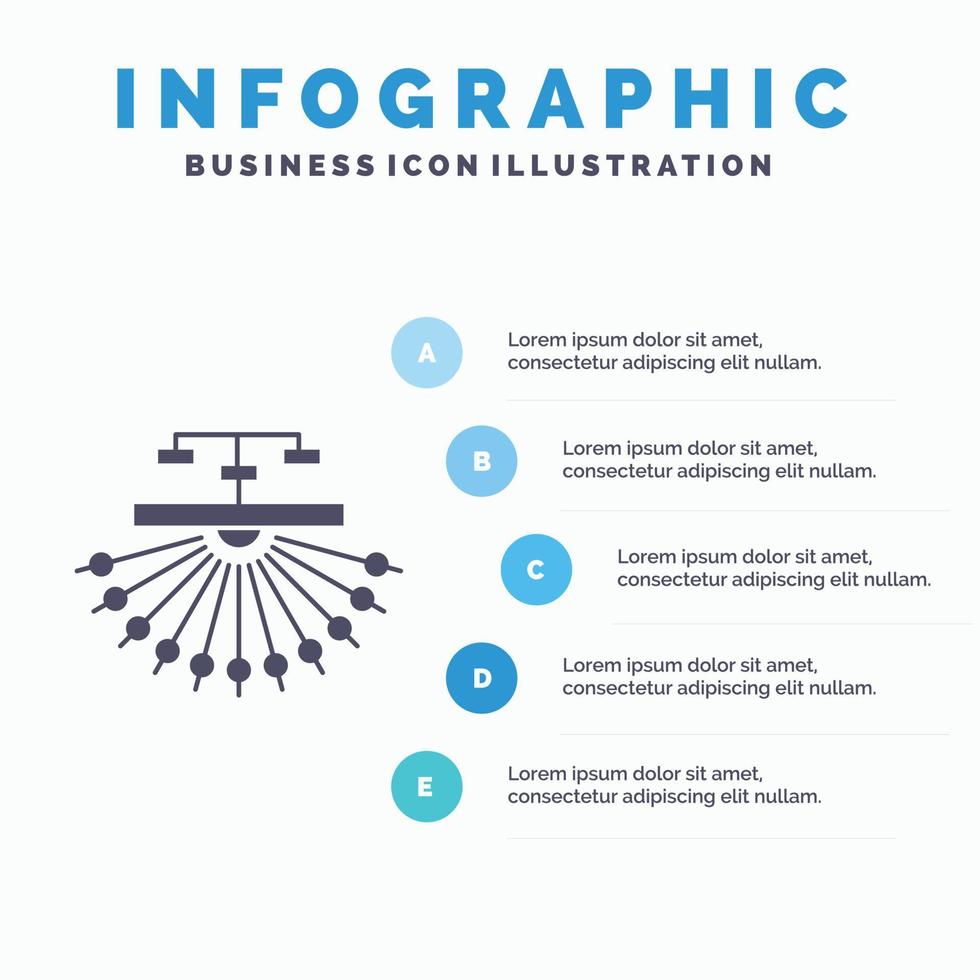 INFOGRAPHIC
BUSINESS ICON ILLUSTRATION

A
Lorem ipsum dolor sit amet, consectetur adipiscing elit nullam.

B
Lorem ipsum dolor sit amet, consectetur adipiscing elit nullam.

C
Lorem ipsum dolor sit amet, consectetur adipiscing elit nullam.

D
Lorem ipsum dolor sit amet, consectetur adipiscing elit nullam.

E
Lorem ipsum dolor sit amet, consectetur adipiscing elit nullam.