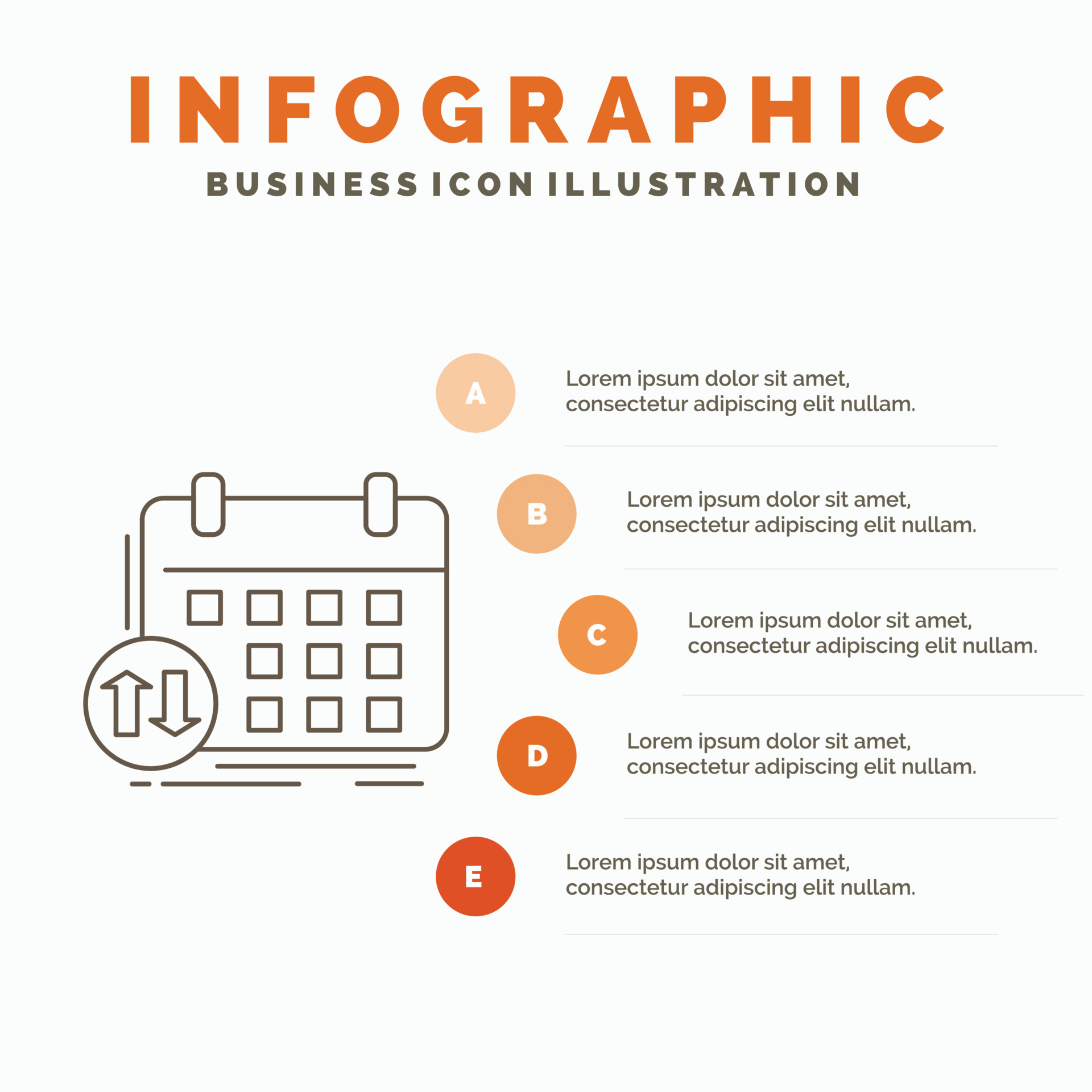 INFOGRAPHIC

BUSINESS ICON ILLUSTRATION

A

Lorem ipsum dolor sit amet, consectetur adipiscing elit nullam.

B

Lorem ipsum dolor sit amet, consectetur adipiscing elit nullam.

C

Lorem ipsum dolor sit amet, consectetur adipiscing elit nullam.

D

Lorem ipsum dolor sit amet, consectetur adipiscing elit nullam.

E

Lorem ipsum dolor sit amet, consectetur adipiscing elit nullam.