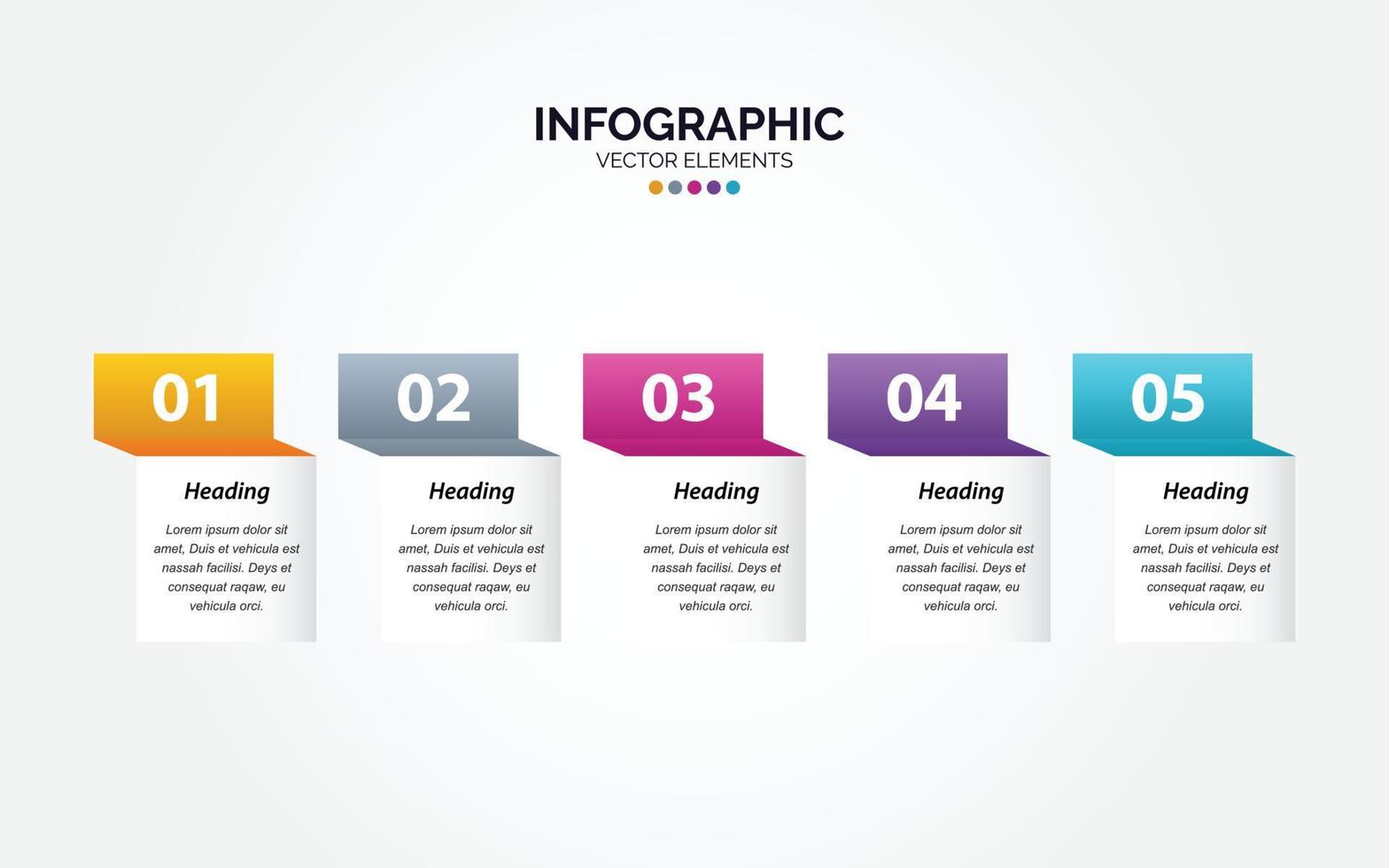 INFOGRAPHIC
VECTOR ELEMENTS

01
Heading
Lorem ipsum dolor sit amet, Duis et vehicula est nassah facilisi. Deys et consequat raqaw, eu vehicula orci.

02
Heading
Lorem ipsum dolor sit amet, Duis et vehicula est nassah facilisi. Deys et consequat raqaw, eu vehicula orci.

03
Heading
Lorem ipsum dolor sit amet, Duis et vehicula est nassah facilisi. Deys et consequat raqaw, eu vehicula orci.

04
Heading
Lorem ipsum dolor sit amet, Duis et vehicula est nassah facilisi. Deys et consequat raqaw, eu vehicula orci.

05
Heading
Lorem ipsum dolor sit amet, Duis et vehicula est nassah facilisi. Deys et consequat raqaw, eu vehicula orci.