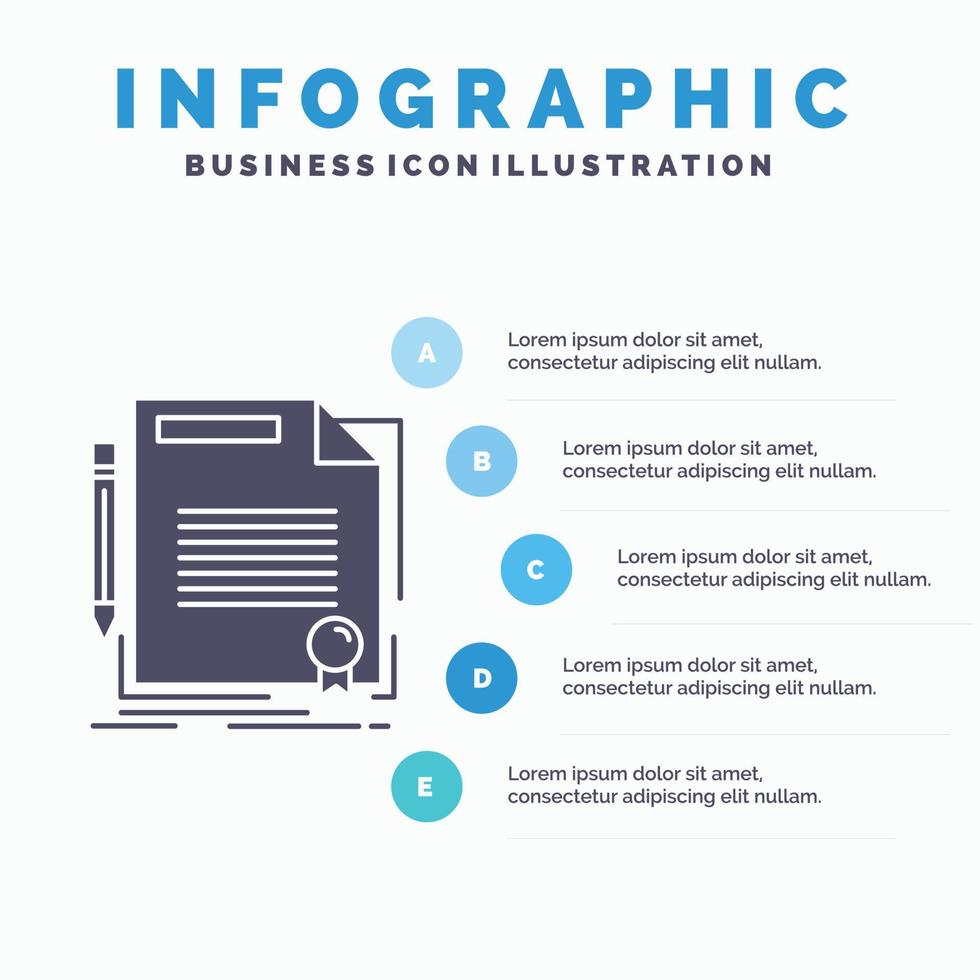 INFOGRAPHIC
BUSINESS ICON ILLUSTRATION

A
Lorem ipsum dolor sit amet, consectetur adipiscing elit nullam.

B
Lorem ipsum dolor sit amet, consectetur adipiscing elit nullam.

C
Lorem ipsum dolor sit amet, consectetur adipiscing elit nullam.

D
Lorem ipsum dolor sit amet, consectetur adipiscing elit nullam.

E
Lorem ipsum dolor sit amet, consectetur adipiscing elit nullam.