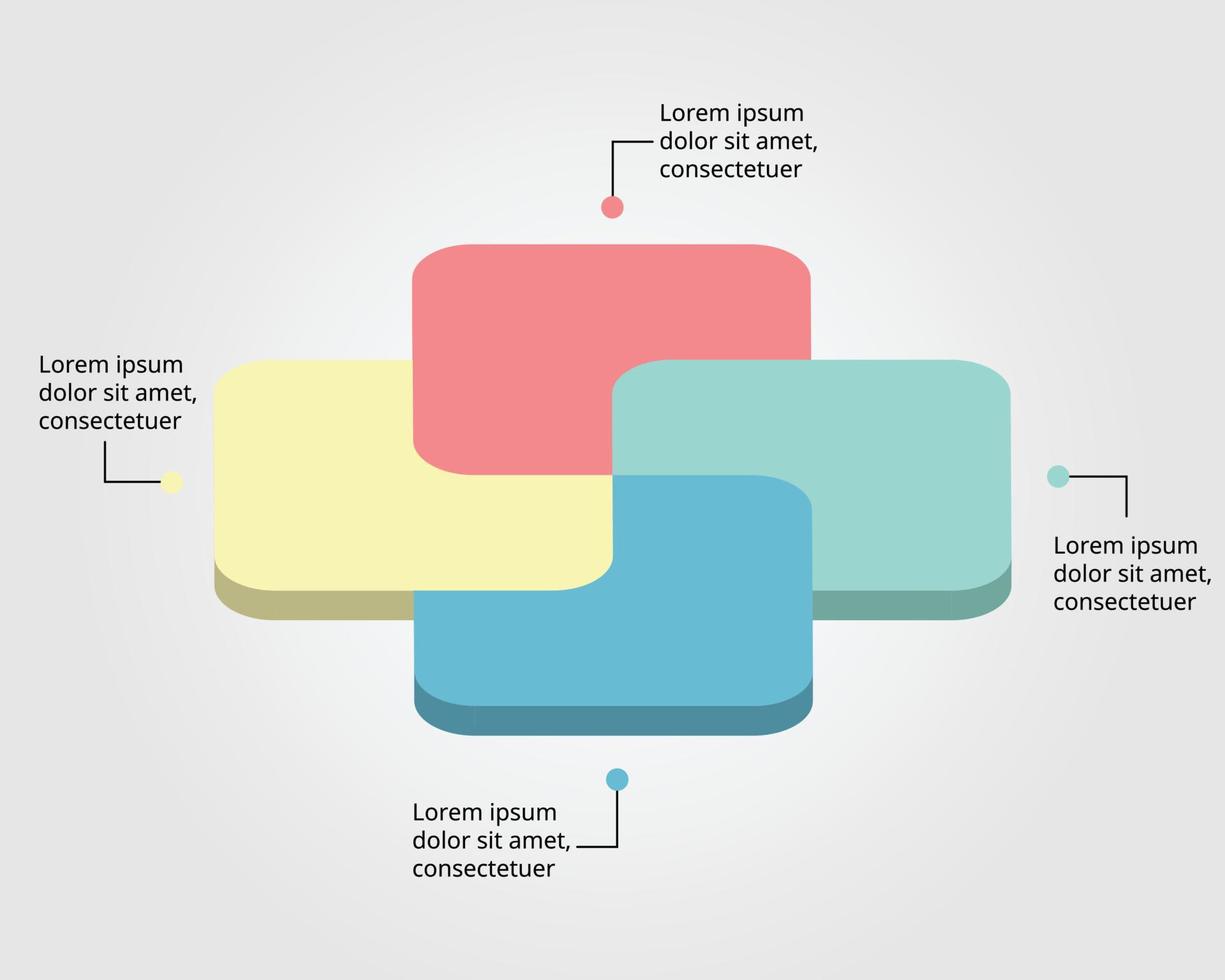 Lorem ipsum dolor sit amet, consectetuer

Lorem ipsum dolor sit amet, consectetuer

Lorem ipsum dolor sit amet, consectetuer

Lorem ipsum dolor sit amet, consectetuer