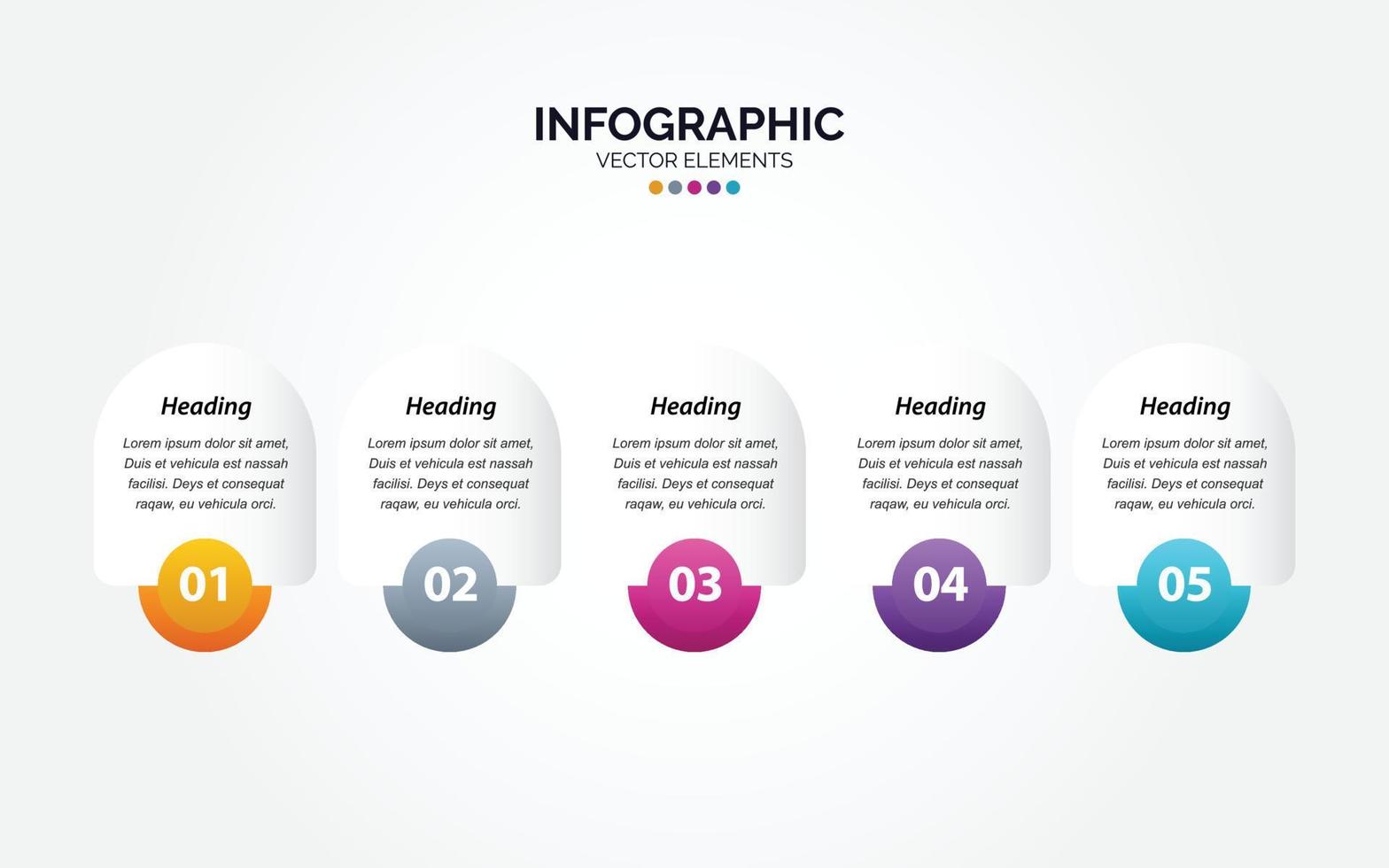 INFOGRAPHIC
VECTOR ELEMENTS

Heading
Lorem ipsum dolor sit amet, Duis et vehicula est nassah facilisi. Deys et consequat raqaw, eu vehicula orci.
01

Heading
Lorem ipsum dolor sit amet, Duis et vehicula est nassah facilisi. Deys et consequat raqaw, eu vehicula orci.
02

Heading
Lorem ipsum dolor sit amet, Duis et vehicula est nassah facilisi. Deys et consequat raqaw, eu vehicula orci.
03

Heading
Lorem ipsum dolor sit amet, Duis et vehicula est nassah facilisi. Deys et consequat raqaw, eu vehicula orci.
04

Heading
Lorem ipsum dolor sit amet, Duis et vehicula est nassah facilisi. Deys et consequat raqaw, eu vehicula orci.
05