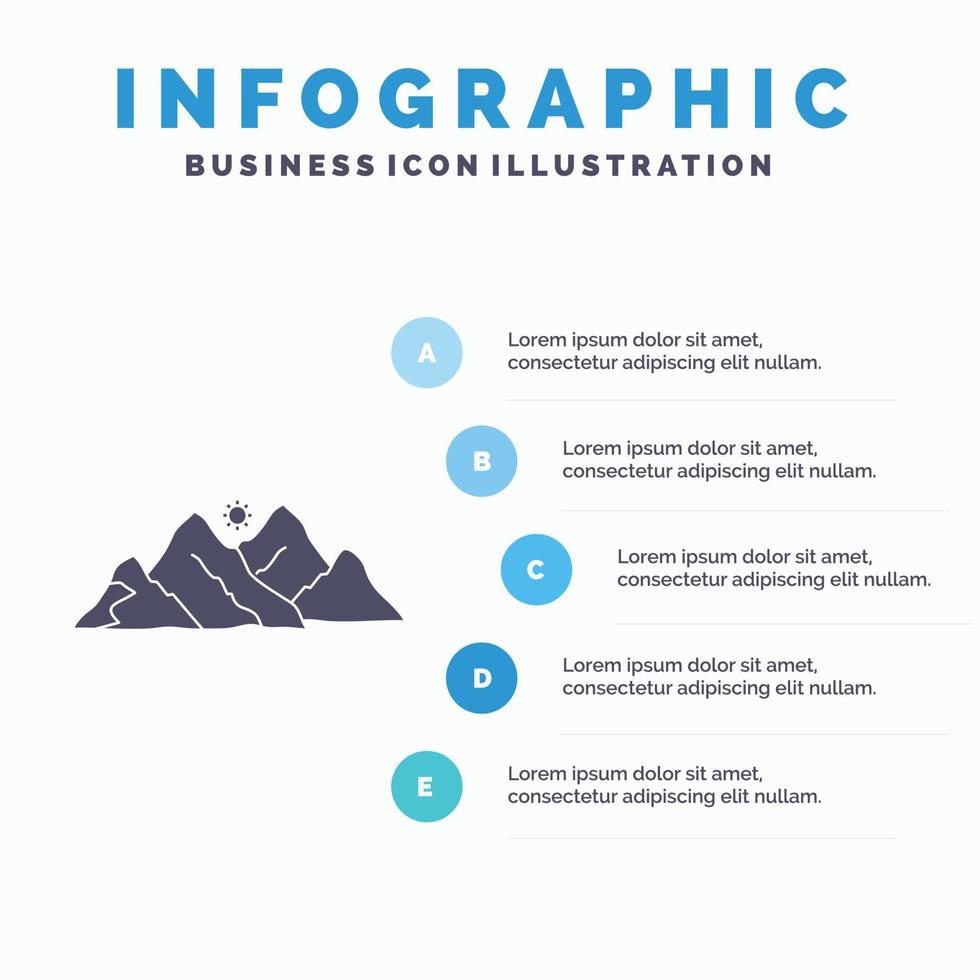 INFOGRAPHIC
BUSINESS ICON ILLUSTRATION

A
Lorem ipsum dolor sit amet, consectetur adipiscing elit nullam.

B
Lorem ipsum dolor sit amet, consectetur adipiscing elit nullam.

C
Lorem ipsum dolor sit amet, consectetur adipiscing elit nullam.

D
Lorem ipsum dolor sit amet, consectetur adipiscing elit nullam.

E
Lorem ipsum dolor sit amet, consectetur adipiscing elit nullam.