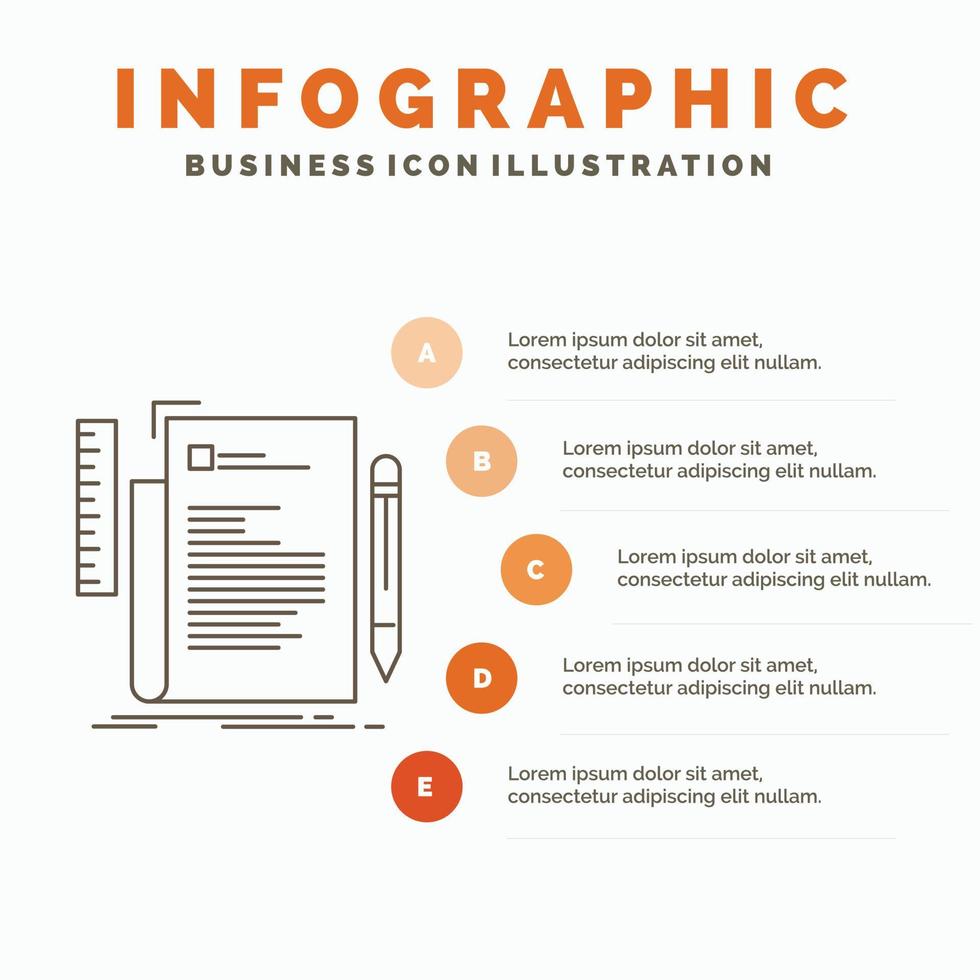 INFOGRAPHIC
BUSINESS ICON ILLUSTRATION

A
Lorem ipsum dolor sit amet, consectetur adipiscing elit nullam.

B
Lorem ipsum dolor sit amet, consectetur adipiscing elit nullam.

C
Lorem ipsum dolor sit amet, consectetur adipiscing elit nullam.

D
Lorem ipsum dolor sit amet, consectetur adipiscing elit nullam.

E
Lorem ipsum dolor sit amet, consectetur adipiscing elit nullam.