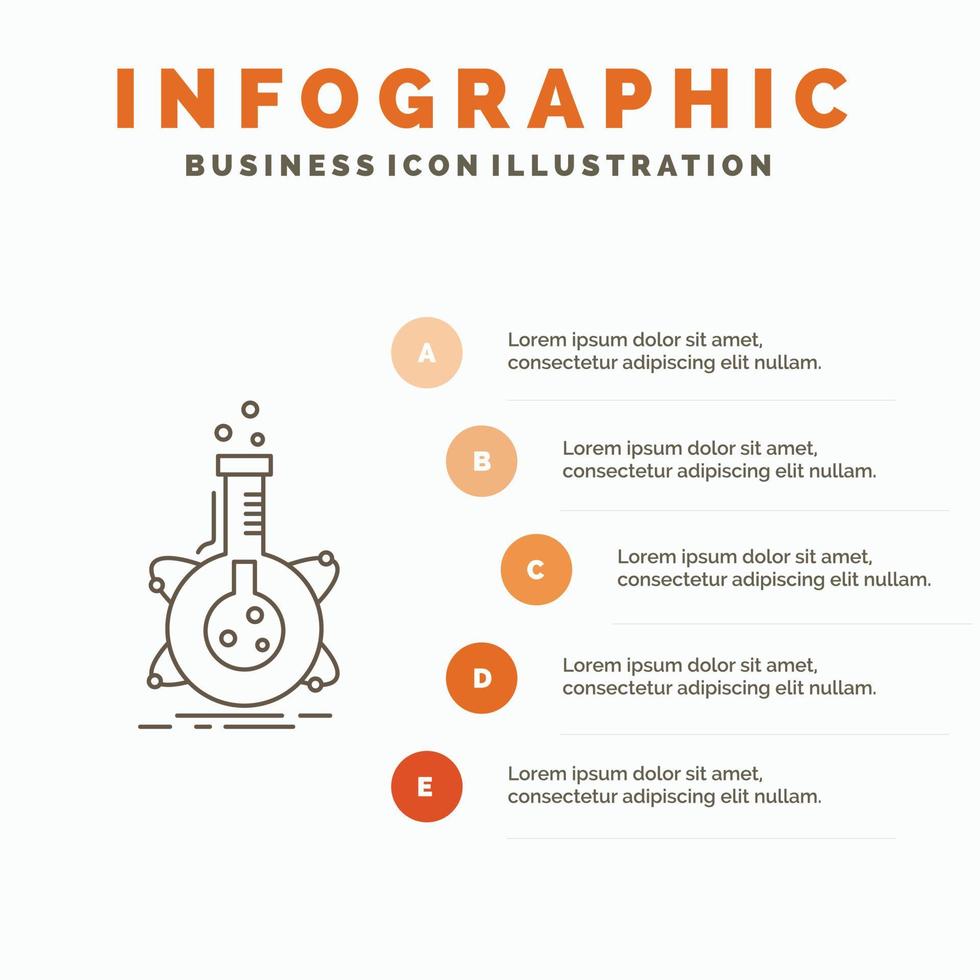 INFOGRAPHIC
BUSINESS ICON ILLUSTRATION

A
Lorem ipsum dolor sit amet, consectetur adipiscing elit nullam.

B
Lorem ipsum dolor sit amet, consectetur adipiscing elit nullam.

C
Lorem ipsum dolor sit amet, consectetur adipiscing elit nullam.

D
Lorem ipsum dolor sit amet, consectetur adipiscing elit nullam.

E
Lorem ipsum dolor sit amet, consectetur adipiscing elit nullam.