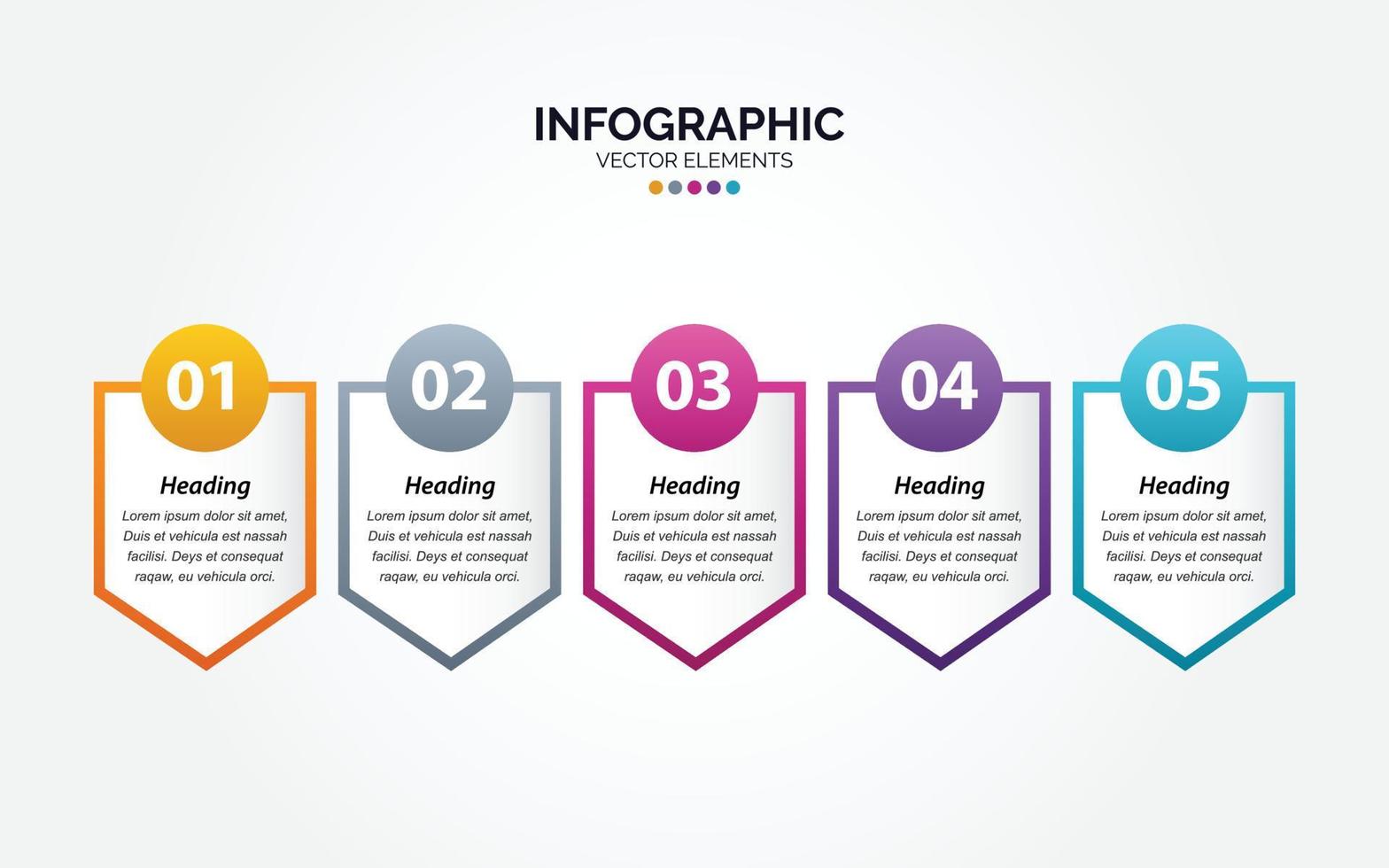 INFOGRAPHIC
VECTOR ELEMENTS

01
Heading
Lorem ipsum dolor sit amet, Duis et vehicula est nassah facilisi. Deys et consequat raqaw, eu vehicula orci.

02
Heading
Lorem ipsum dolor sit amet, Duis et vehicula est nassah facilisi. Deys et consequat raqaw, eu vehicula orci.

03
Heading
Lorem ipsum dolor sit amet, Duis et vehicula est nassah facilisi. Deys et consequat raqaw, eu vehicula orci.

04
Heading
Lorem ipsum dolor sit amet, Duis et vehicula est nassah facilisi. Deys et consequat raqaw, eu vehicula orci.

05
Heading
Lorem ipsum dolor sit amet, Duis et vehicula est nassah facilisi. Deys et consequat raqaw, eu vehicula orci.