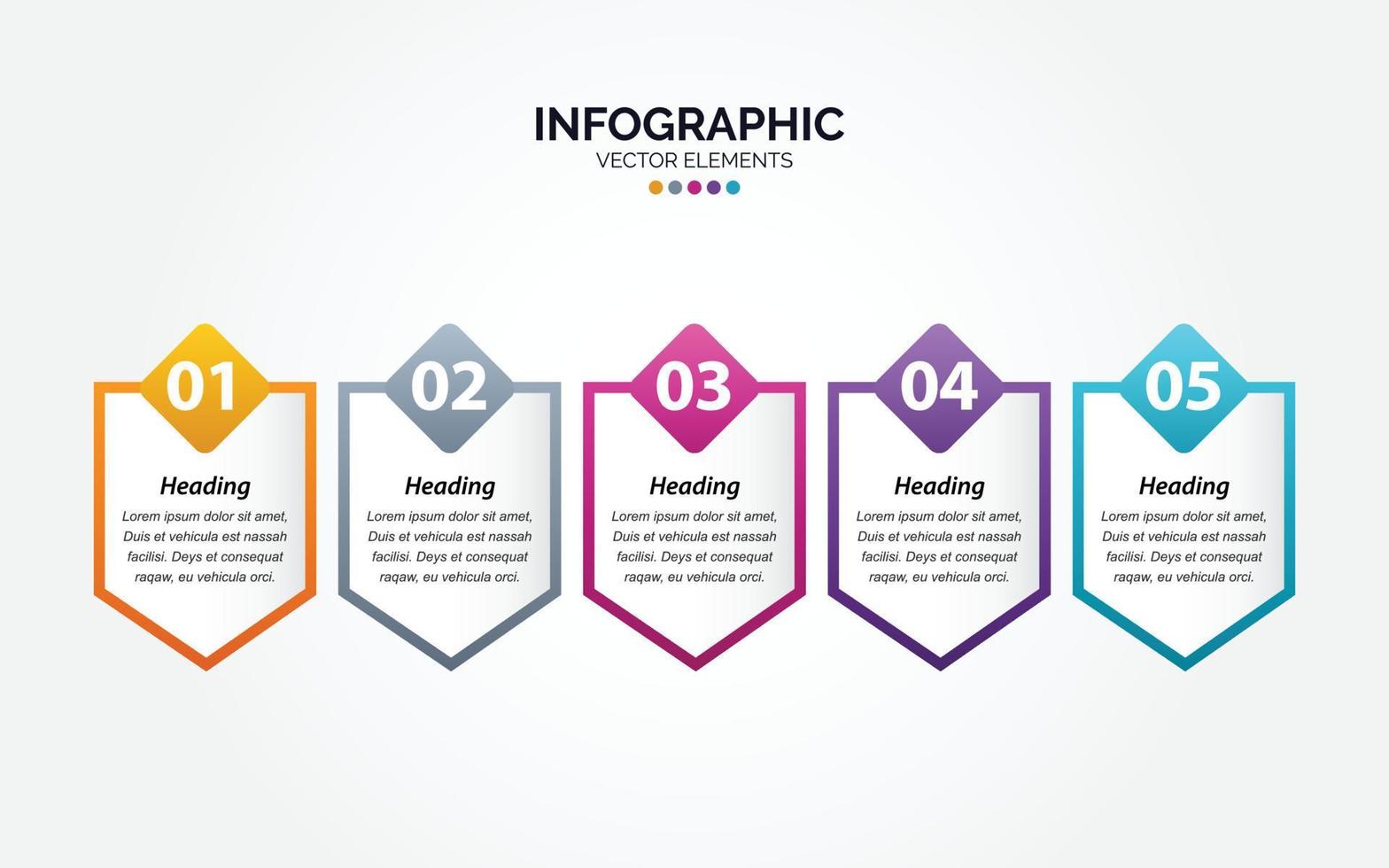 INFOGRAPHIC
VECTOR ELEMENTS

01
Heading
Lorem ipsum dolor sit amet, Duis et vehicula est nassah facilisi. Deys et consequat raqaw, eu vehicula orci.

02
Heading
Lorem ipsum dolor sit amet, Duis et vehicula est nassah facilisi. Deys et consequat raqaw, eu vehicula orci.

03
Heading
Lorem ipsum dolor sit amet, Duis et vehicula est nassah facilisi. Deys et consequat raqaw, eu vehicula orci.

04
Heading
Lorem ipsum dolor sit amet, Duis et vehicula est nassah facilisi. Deys et consequat raqaw, eu vehicula orci.

05
Heading
Lorem ipsum dolor sit amet, Duis et vehicula est nassah facilisi. Deys et consequat raqaw, eu vehicula orci.