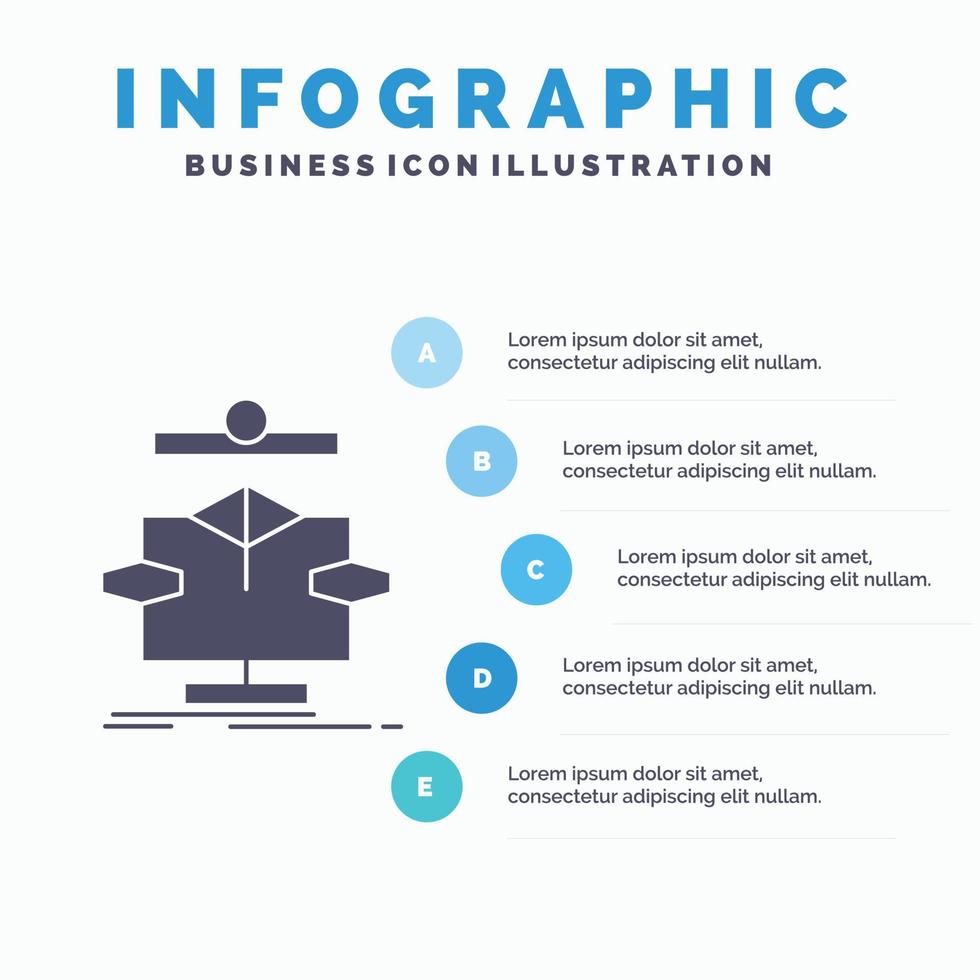 INFOGRAPHIC
BUSINESS ICON ILLUSTRATION

A
Lorem ipsum dolor sit amet, consectetur adipiscing elit nullam.

B
Lorem ipsum dolor sit amet, consectetur adipiscing elit nullam.

C
Lorem ipsum dolor sit amet, consectetur adipiscing elit nullam.

D
Lorem ipsum dolor sit amet, consectetur adipiscing elit nullam.

E
Lorem ipsum dolor sit amet, consectetur adipiscing elit nullam.