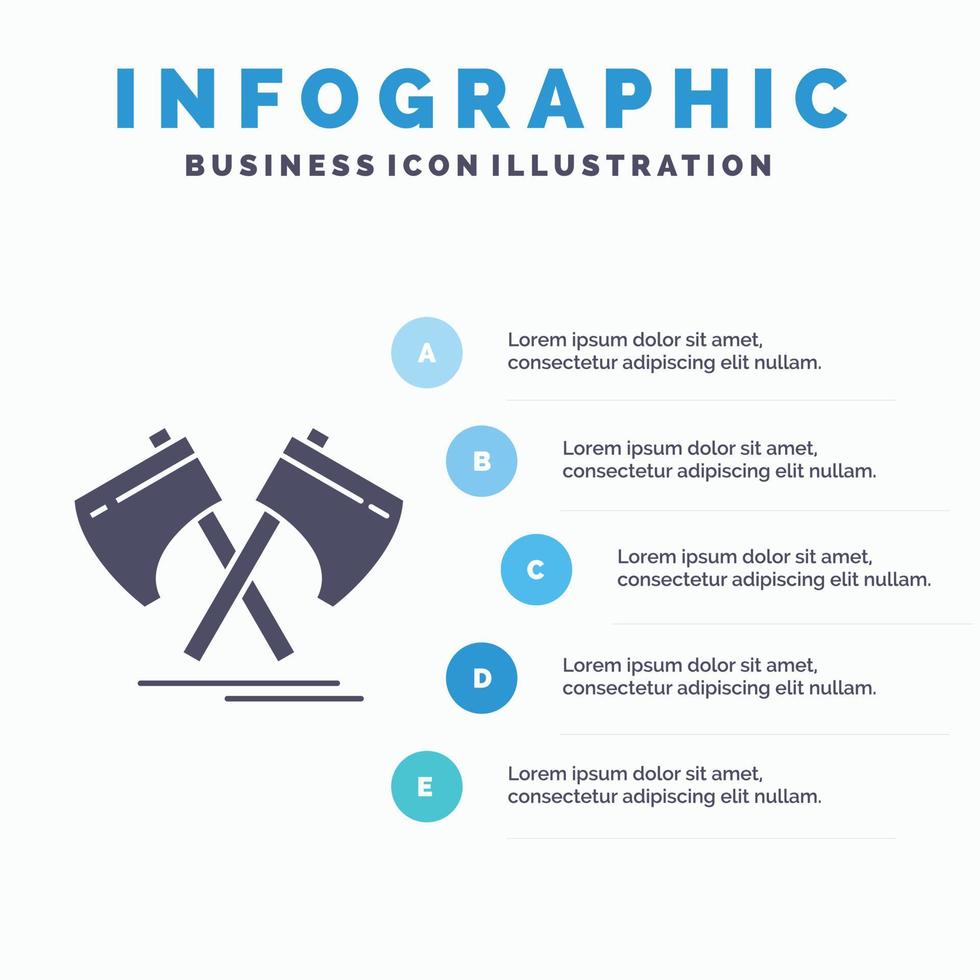 INFOGRAPHIC
BUSINESS ICON ILLUSTRATION

A
Lorem ipsum dolor sit amet, consectetur adipiscing elit nullam.

B
Lorem ipsum dolor sit amet, consectetur adipiscing elit nullam.

C
Lorem ipsum dolor sit amet, consectetur adipiscing elit nullam.

D
Lorem ipsum dolor sit amet, consectetur adipiscing elit nullam.

E
Lorem ipsum dolor sit amet, consectetur adipiscing elit nullam.