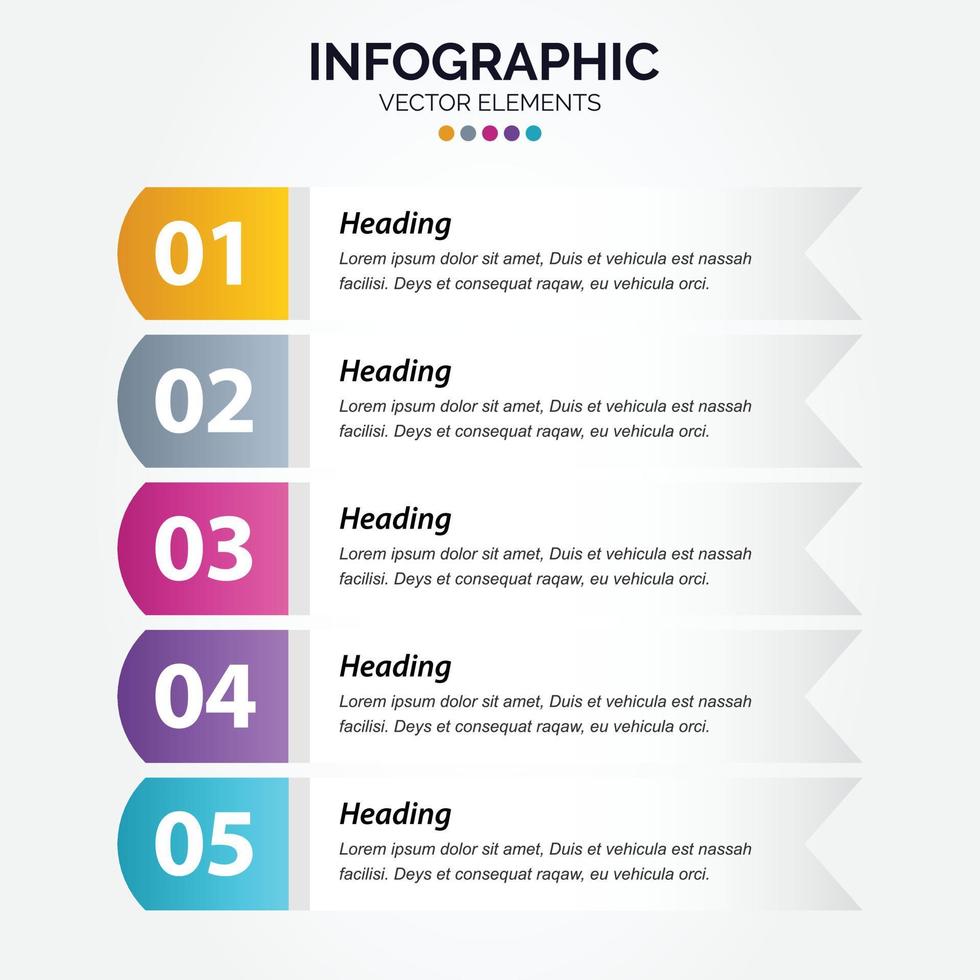 INFOGRAPHIC
VECTOR ELEMENTS

01
Heading
Lorem ipsum dolor sit amet, Duis et vehicula est nassah facilisi. Deys et consequat raqaw, eu vehicula orci.

02
Heading
Lorem ipsum dolor sit amet, Duis et vehicula est nassah facilisi. Deys et consequat raqaw, eu vehicula orci.

03
Heading
Lorem ipsum dolor sit amet, Duis et vehicula est nassah facilisi. Deys et consequat raqaw, eu vehicula orci.

04
Heading
Lorem ipsum dolor sit amet, Duis et vehicula est nassah facilisi. Deys et consequat raqaw, eu vehicula orci.

05
Heading
Lorem ipsum dolor sit amet, Duis et vehicula est nassah facilisi. Deys et consequat raqaw, eu vehicula orci.