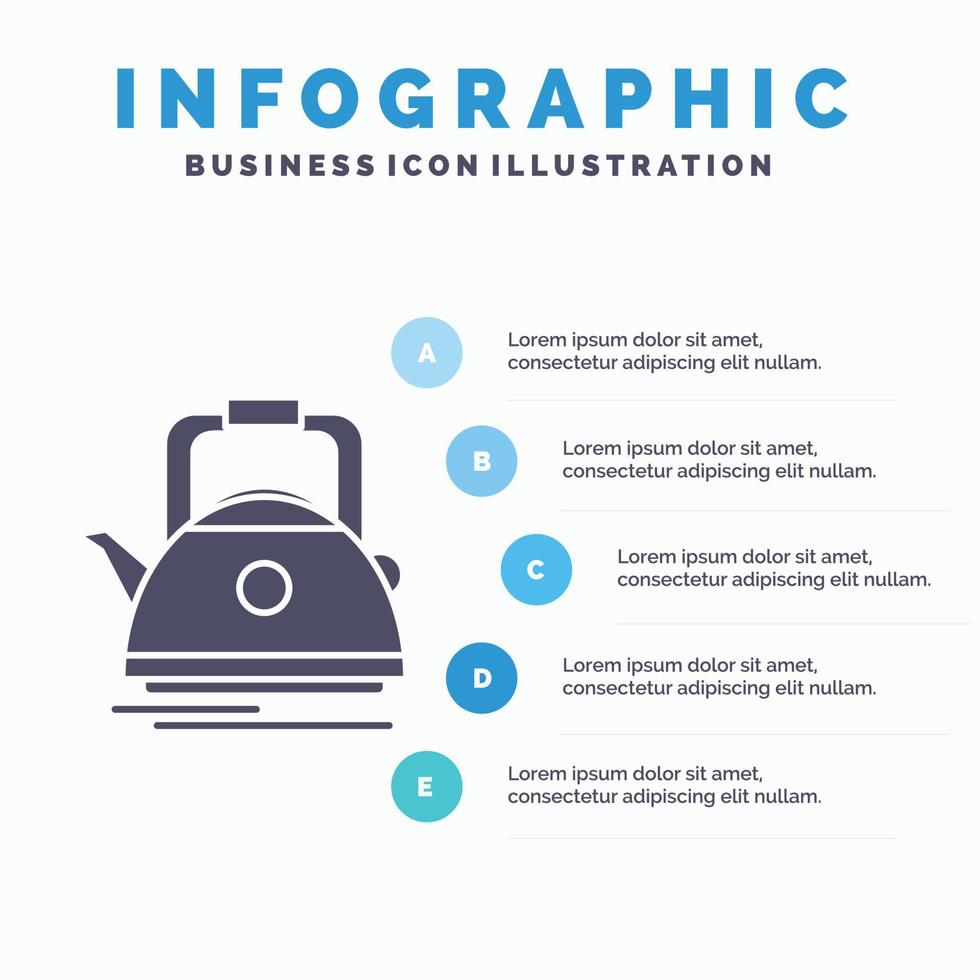 INFOGRAPHIC
BUSINESS ICON ILLUSTRATION

A
Lorem ipsum dolor sit amet, consectetur adipiscing elit nullam.

B
Lorem ipsum dolor sit amet, consectetur adipiscing elit nullam.

C
Lorem ipsum dolor sit amet, consectetur adipiscing elit nullam.

D
Lorem ipsum dolor sit amet, consectetur adipiscing elit nullam.

E
Lorem ipsum dolor sit amet, consectetur adipiscing elit nullam.