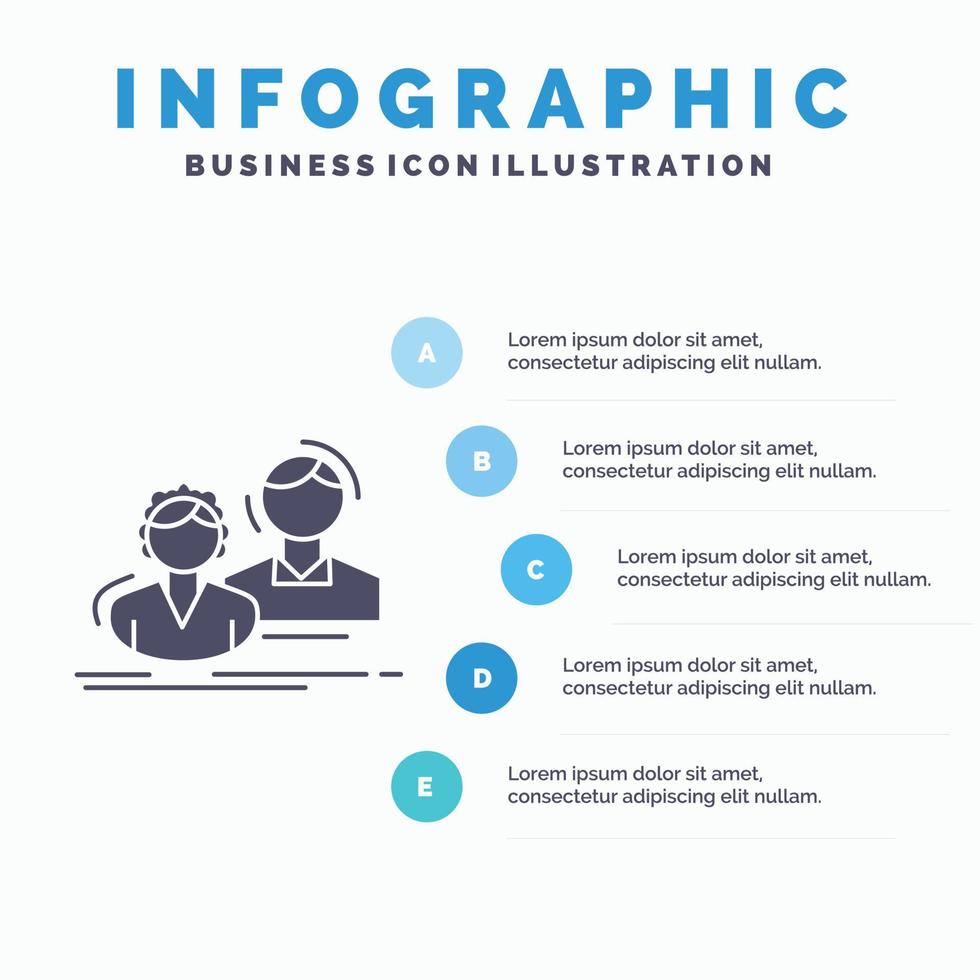 INFOGRAPHIC
BUSINESS ICON ILLUSTRATION

A
Lorem ipsum dolor sit amet, consectetur adipiscing elit nullam.

B
Lorem ipsum dolor sit amet, consectetur adipiscing elit nullam.

C
Lorem ipsum dolor sit amet, consectetur adipiscing elit nullam.

D
Lorem ipsum dolor sit amet, consectetur adipiscing elit nullam.

E
Lorem ipsum dolor sit amet, consectetur adipiscing elit nullam.