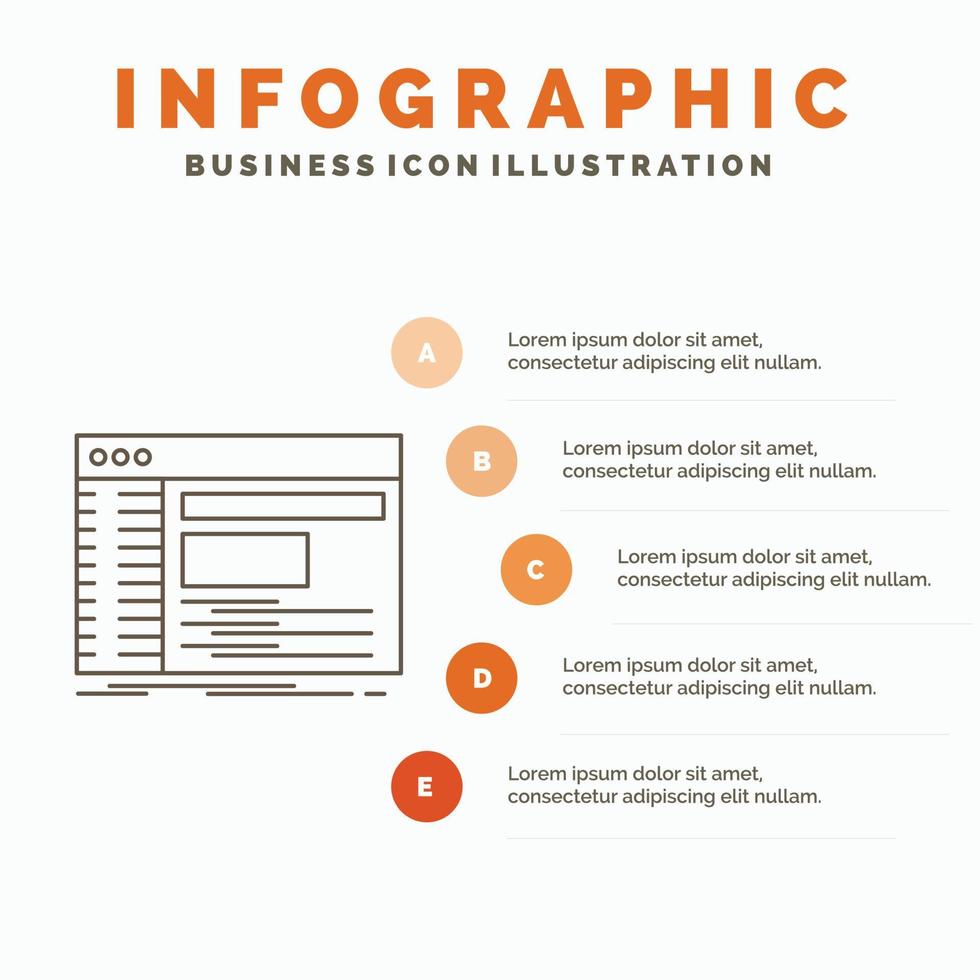 INFOGRAPHIC
BUSINESS ICON ILLUSTRATION

A
Lorem ipsum dolor sit amet, consectetur adipiscing elit nullam.

B
Lorem ipsum dolor sit amet, consectetur adipiscing elit nullam.

C
Lorem ipsum dolor sit amet, consectetur adipiscing elit nullam.

D
Lorem ipsum dolor sit amet, consectetur adipiscing elit nullam.

E
Lorem ipsum dolor sit amet, consectetur adipiscing elit nullam.