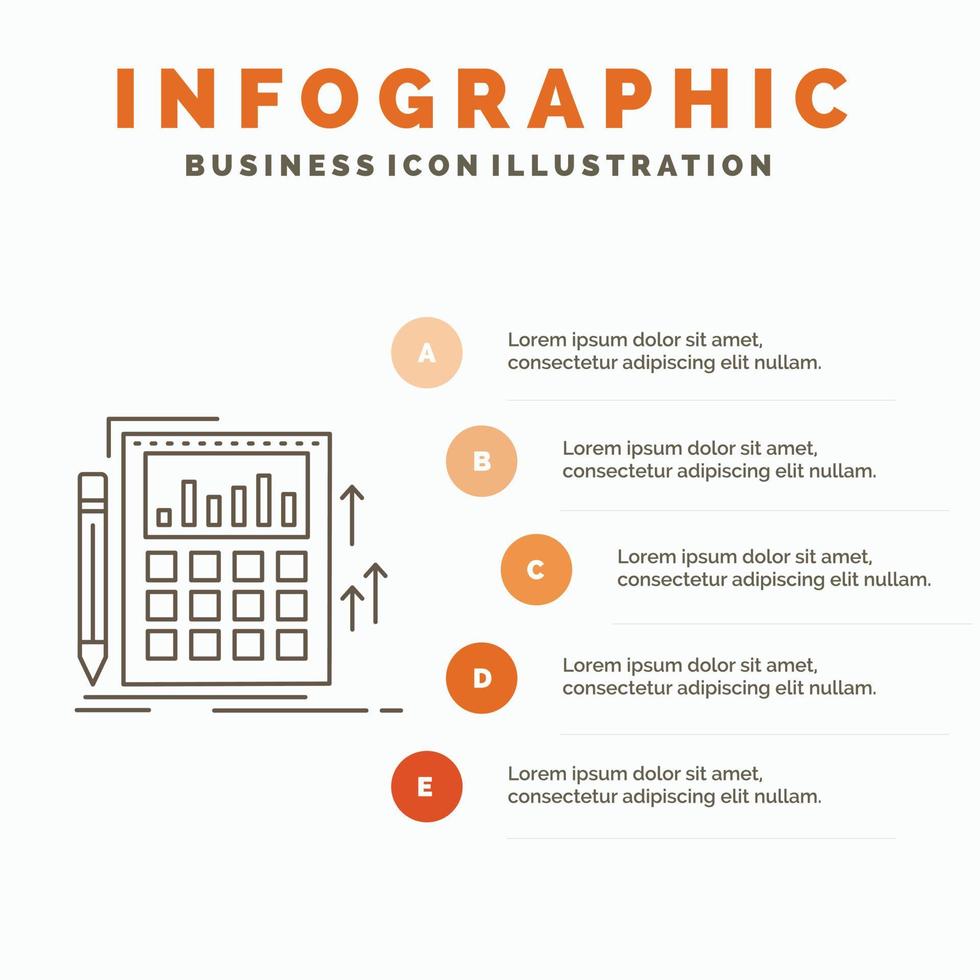 INFOGRAPHIC
BUSINESS ICON ILLUSTRATION

A
Lorem ipsum dolor sit amet, consectetur adipiscing elit nullam.

B
Lorem ipsum dolor sit amet, consectetur adipiscing elit nullam.

C
Lorem ipsum dolor sit amet, consectetur adipiscing elit nullam.

D
Lorem ipsum dolor sit amet, consectetur adipiscing elit nullam.

E
Lorem ipsum dolor sit amet, consectetur adipiscing elit nullam.