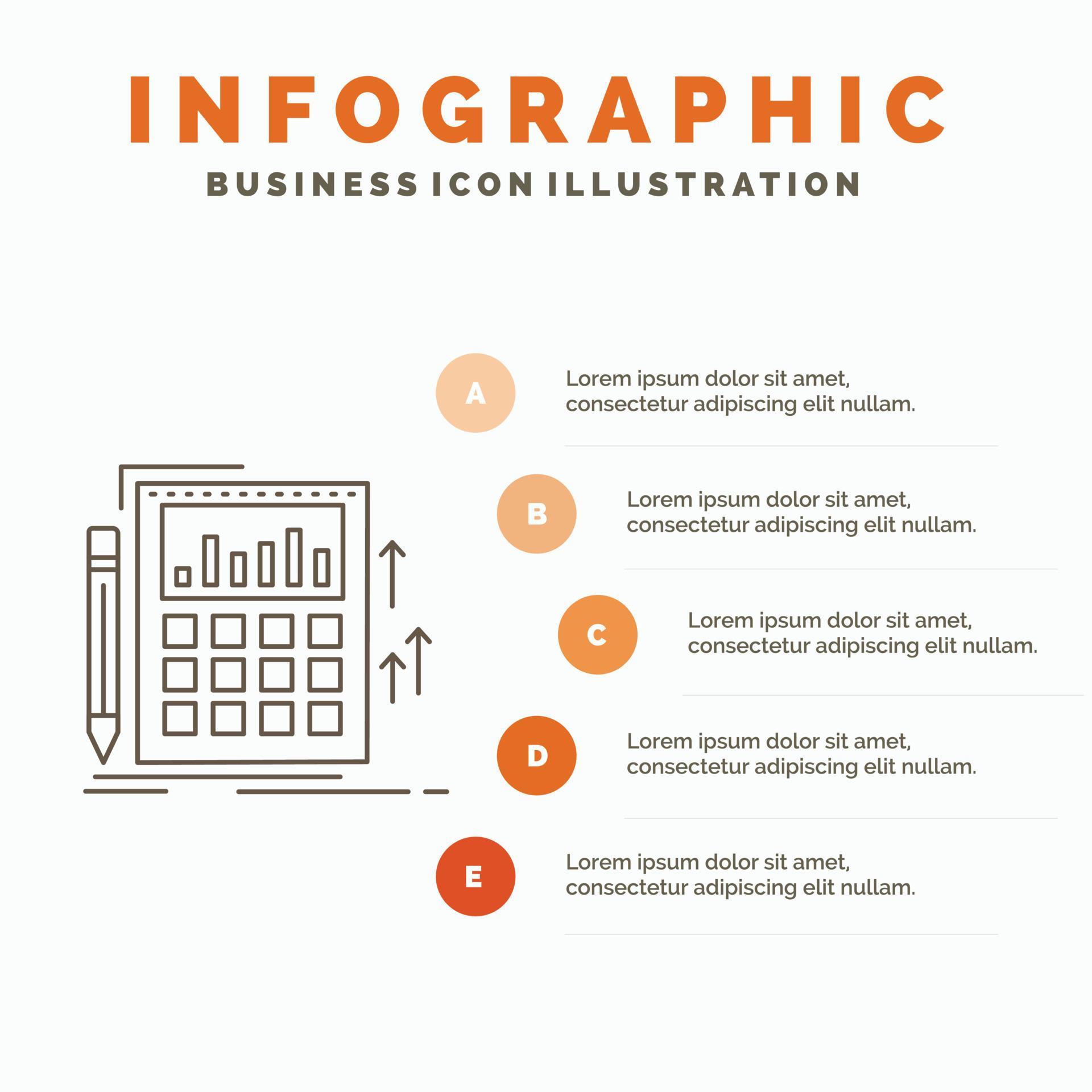 INFOGRAPHIC

BUSINESS ICON ILLUSTRATION

A

Lorem ipsum dolor sit amet, consectetur adipiscing elit nullam.

B

Lorem ipsum dolor sit amet, consectetur adipiscing elit nullam.

C

Lorem ipsum dolor sit amet, consectetur adipiscing elit nullam.

D

Lorem ipsum dolor sit amet, consectetur adipiscing elit nullam.

E

Lorem ipsum dolor sit amet, consectetur adipiscing elit nullam.