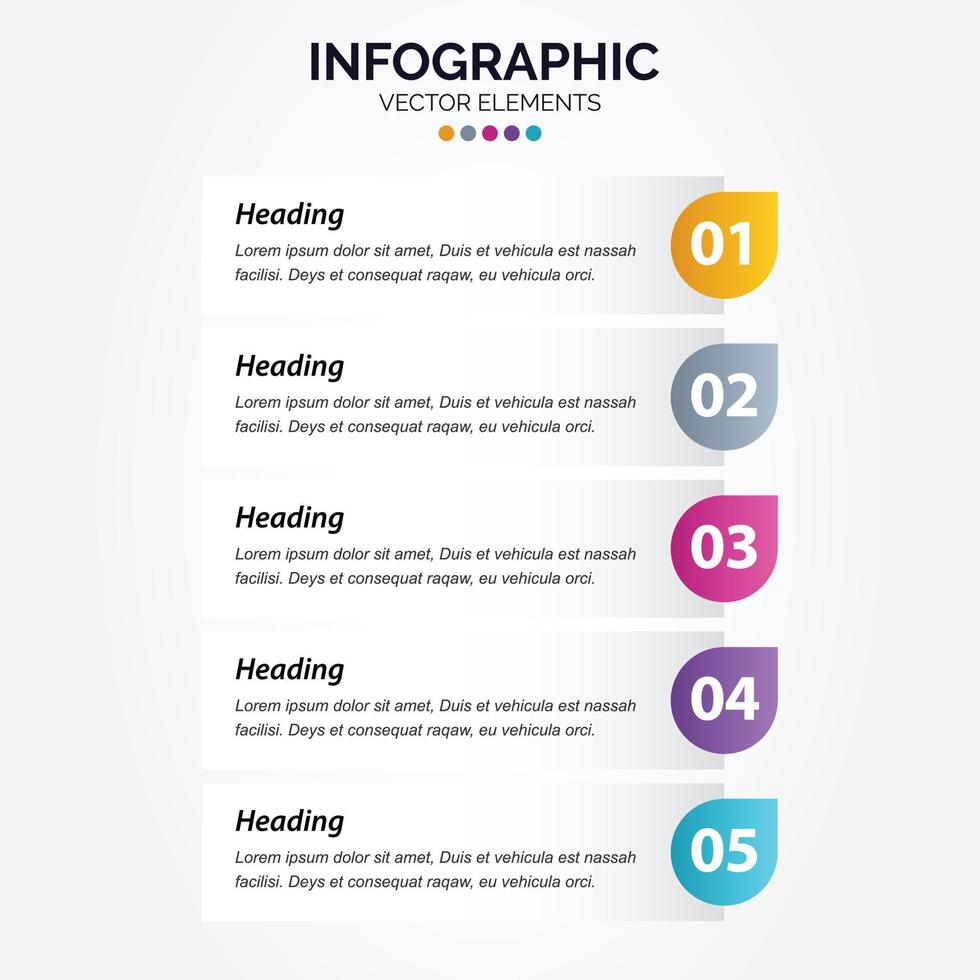 INFOGRAPHIC
VECTOR ELEMENTS

Heading
Lorem ipsum dolor sit amet, Duis et vehicula est nassah facilisi. Deys et consequat raqaw, eu vehicula orci.
01

Heading
Lorem ipsum dolor sit amet, Duis et vehicula est nassah facilisi. Deys et consequat raqaw, eu vehicula orci.
02

Heading
Lorem ipsum dolor sit amet, Duis et vehicula est nassah facilisi. Deys et consequat raqaw, eu vehicula orci.
03

Heading
Lorem ipsum dolor sit amet, Duis et vehicula est nassah facilisi. Deys et consequat raqaw, eu vehicula orci.
04

Heading
Lorem ipsum dolor sit amet, Duis et vehicula est nassah facilisi. Deys et consequat raqaw, eu vehicula orci.
05