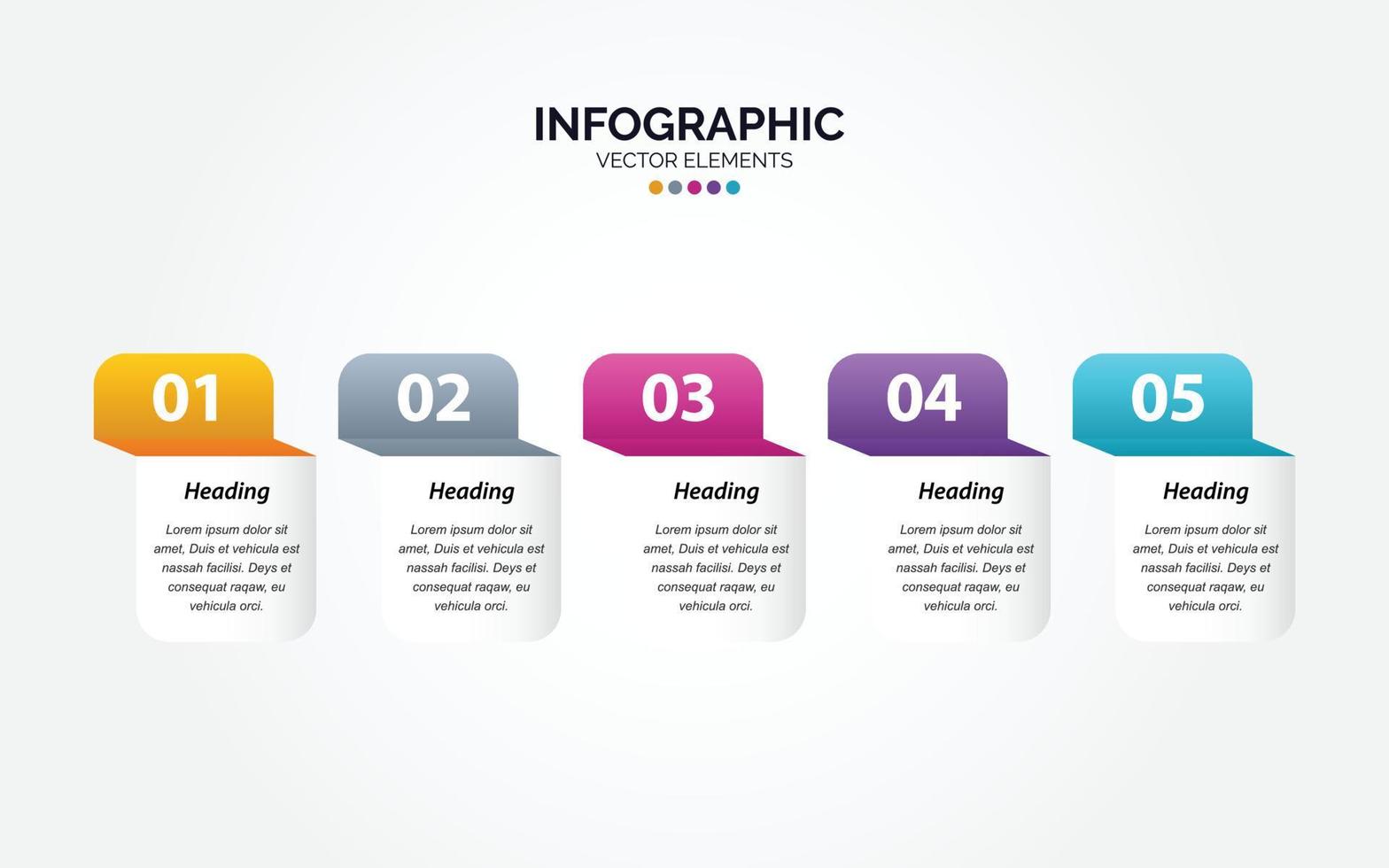 INFOGRAPHIC
VECTOR ELEMENTS

01
Heading
Lorem ipsum dolor sit amet, Duis et vehicula est nassah facilisi. Deys et consequat raqaw, eu vehicula orci.

02
Heading
Lorem ipsum dolor sit amet, Duis et vehicula est nassah facilisi. Deys et consequat raqaw, eu vehicula orci.

03
Heading
Lorem ipsum dolor sit amet, Duis et vehicula est nassah facilisi. Deys et consequat raqaw, eu vehicula orci.

04
Heading
Lorem ipsum dolor sit amet, Duis et vehicula est nassah facilisi. Deys et consequat raqaw, eu vehicula orci.

05
Heading
Lorem ipsum dolor sit amet, Duis et vehicula est nassah facilisi. Deys et consequat raqaw, eu vehicula orci.