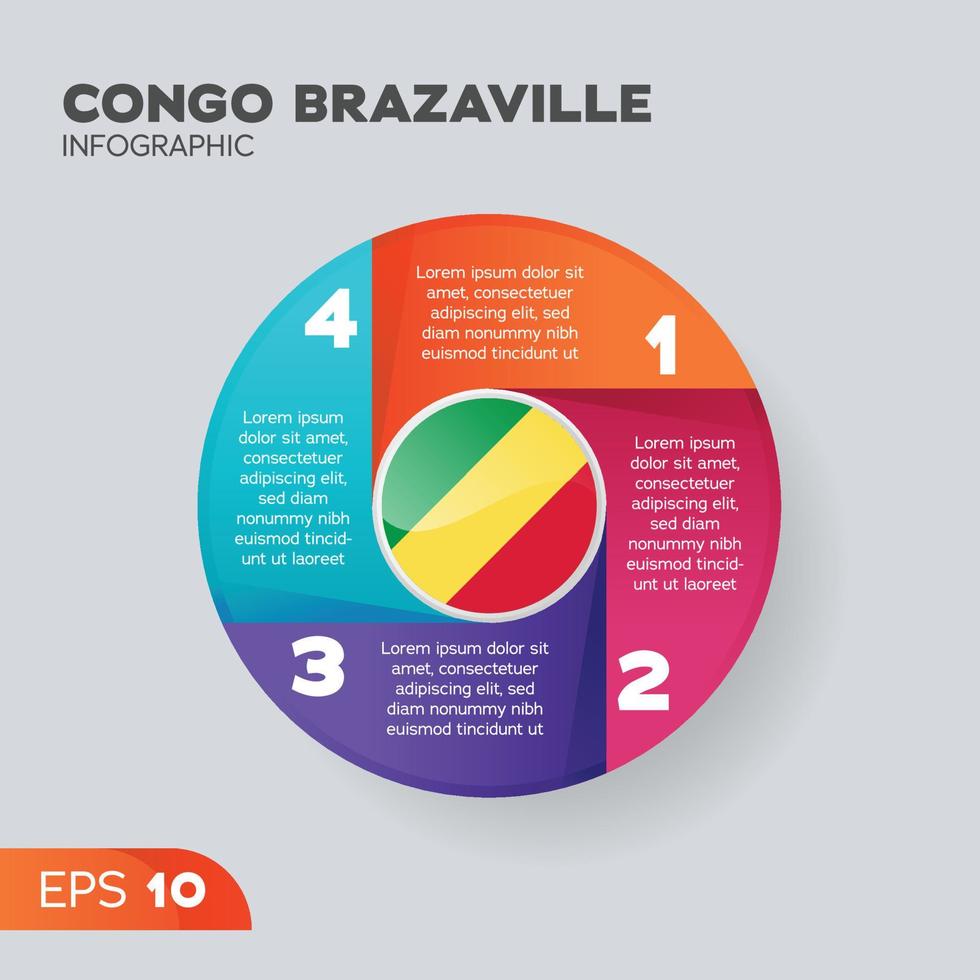 CONGO BRAZAVILLE
INFOGRAPHIC

Lorem ipsum dolor sit amet, consectetuer adipiscing elit, sed diam nonummy nibh euismod tincidunt ut

1

Lorem ipsum dolor sit amet, consectetuer adipiscing elit, sed diam nonummy nibh euismod tincidunt ut laoreet

2

3

Lorem ipsum dolor sit amet, consectetuer adipiscing elit, sed diam nonummy nibh euismod tincidunt ut

4

Lorem ipsum dolor sit amet, consectetuer adipiscing elit, sed diam nonummy nibh euismod tincidunt ut laoreet

EPS 10